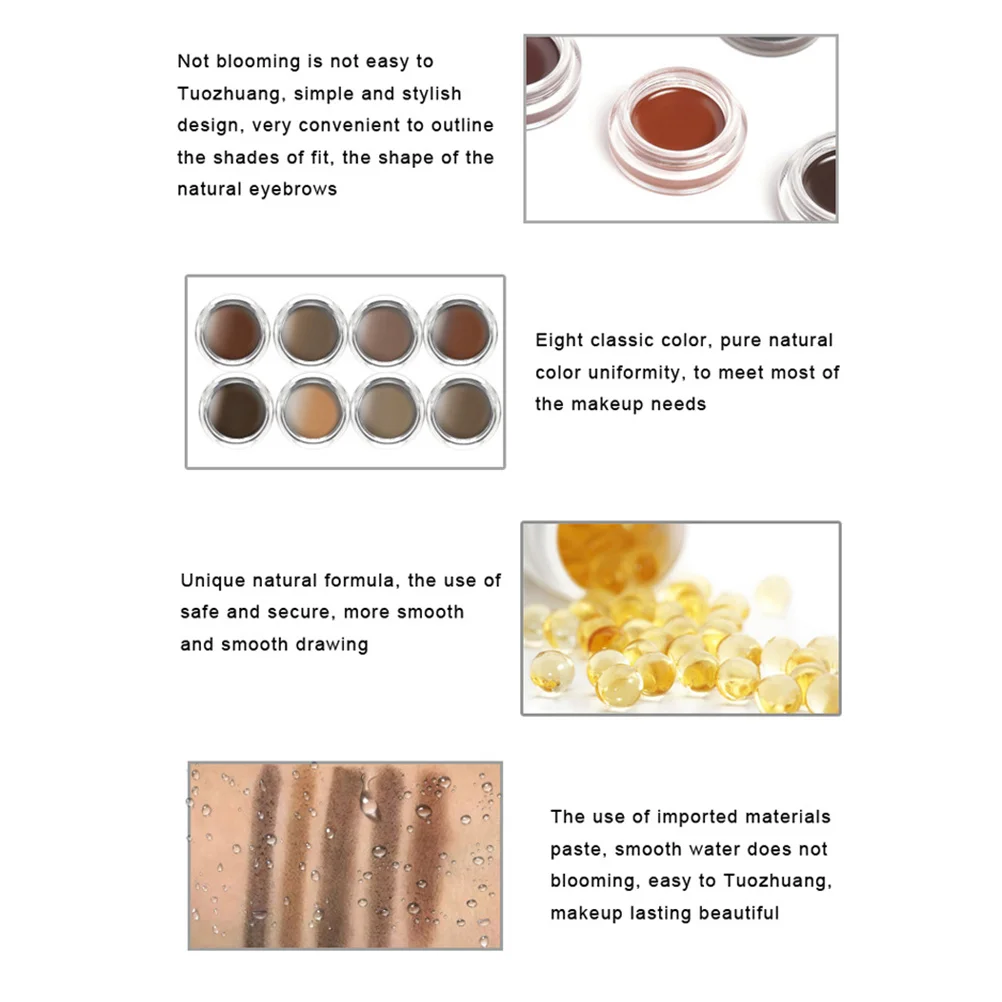 Not blooming is not easy to Tuozhuang, simple and stylish design, very convenient to outline the shades of fit, the shape of the natural eyebrows

Eight classic color, pure natural color uniformity, to meet most of the makeup needs

Unique natural formula, the use of safe and secure, more smooth and smooth drawing

The use of imported materials paste, smooth water does not blooming, easy to Tuozhuang, makeup lasting beautiful