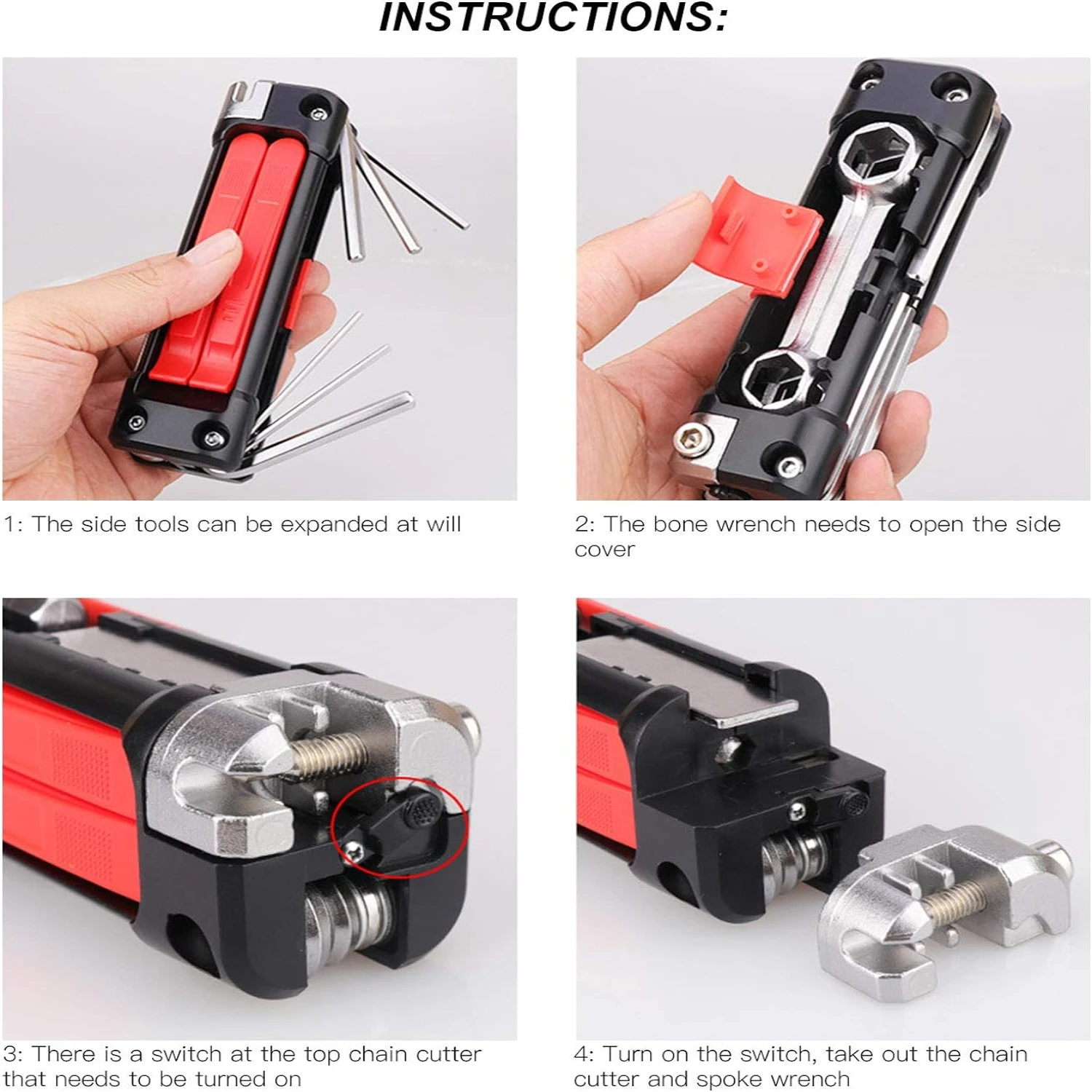 INSTRUCTIONS:

1: The side tools can be expanded at will

2: The bone wrench needs to open the side cover

3: There is a switch at the top chain cutter that needs to be turned on

4: Turn on the switch, take out the chain cutter and spoke wrench