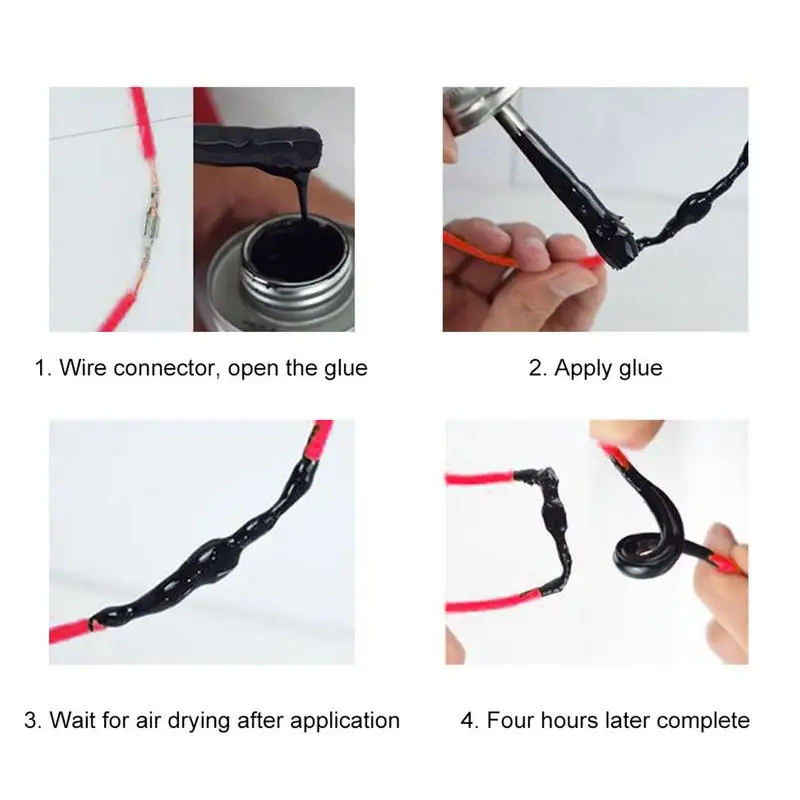 1. Wire connector, open the glue

2. Apply glue

3. Wait for air drying after application

4. Four hours later complete