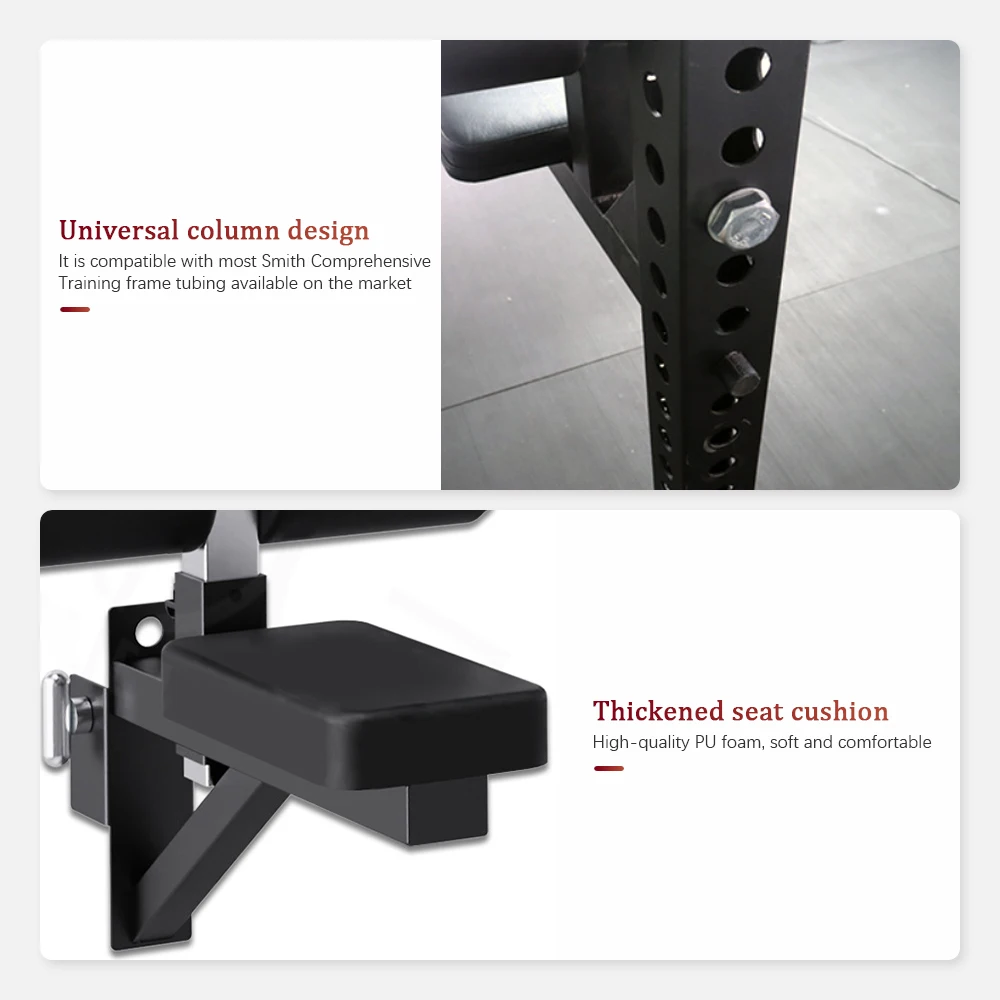 Universal column design
It is compatible with most Smith Comprehensive Training frame tubing available on the market

Thickened seat cushion
High-quality PU foam, soft and comfortable