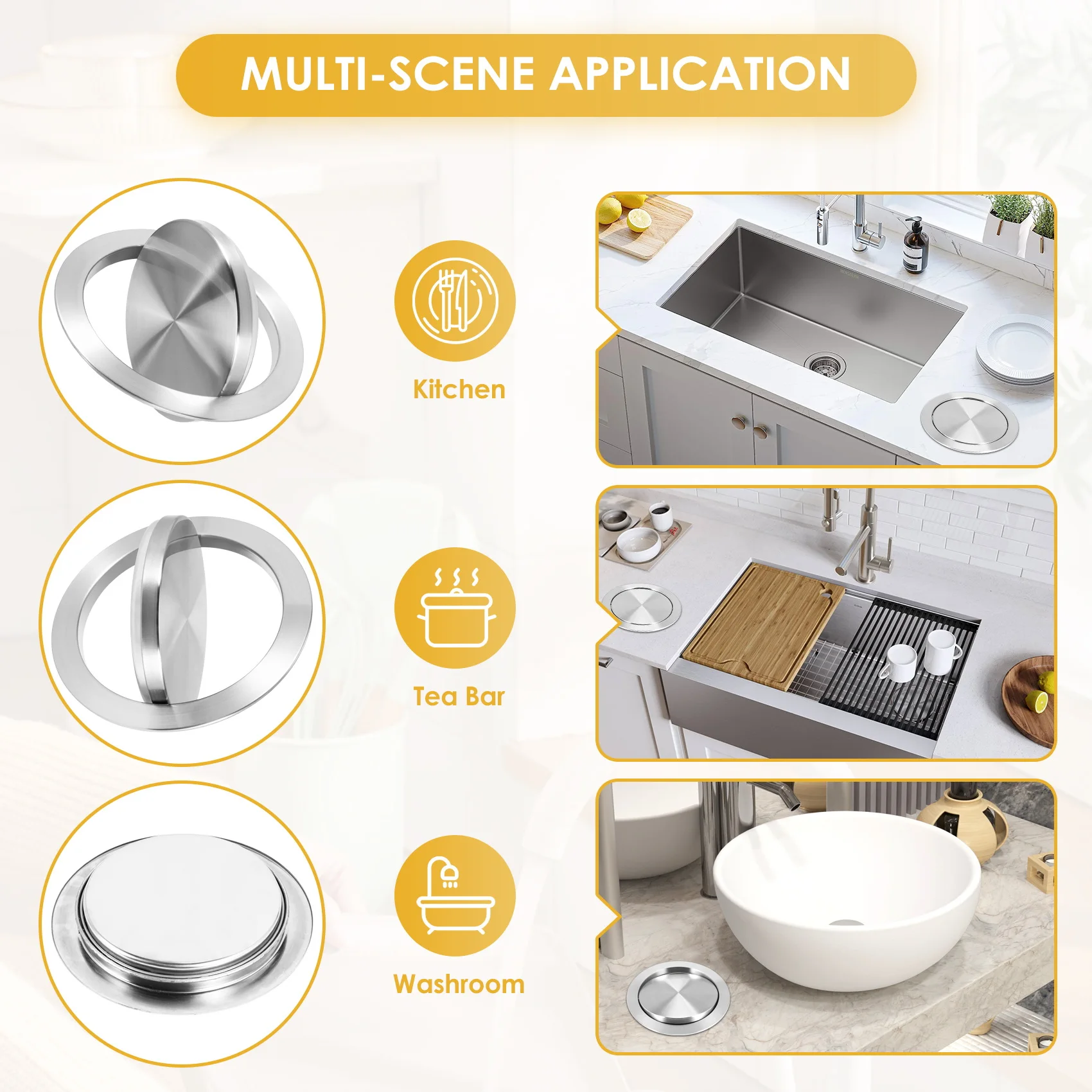 MULTI-SCENE APPLICATION

Kitchen

Tea Bar

Washroom