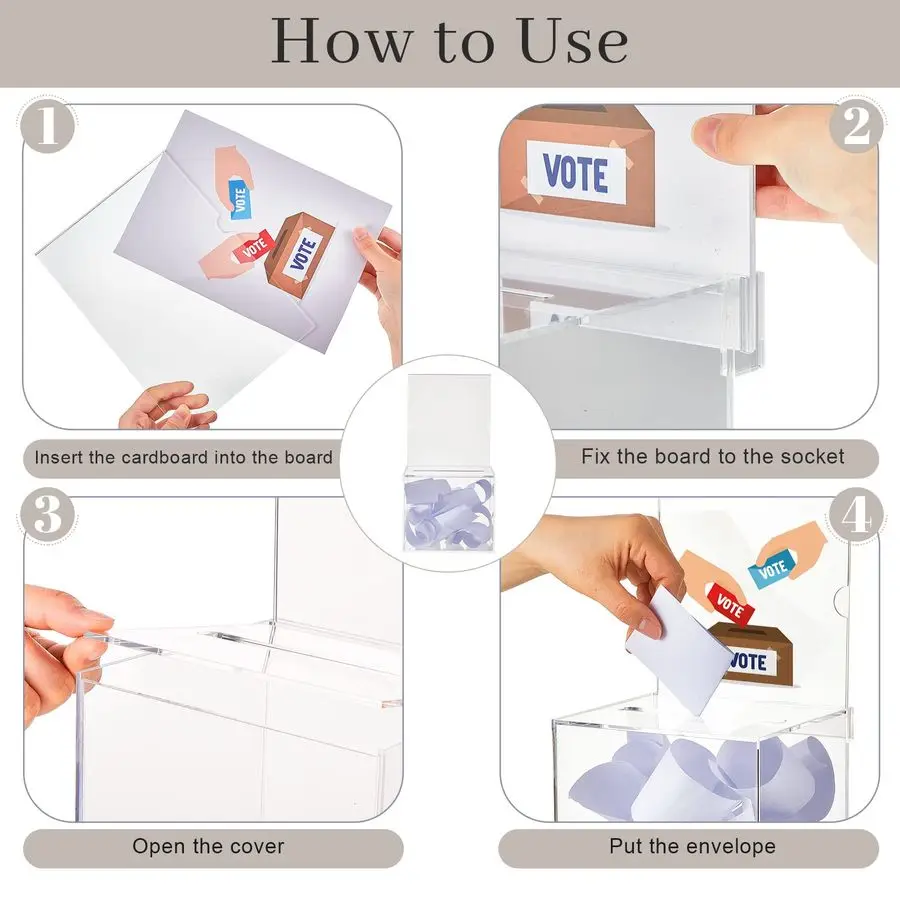 How to Use

1

VOTE

VOTE

VOTE

Insert the cardboard into the board

2

VOTE

Fix the board to the socket

3

Open the cover

4

VOTE

VOTE

VOTE

Put the envelope