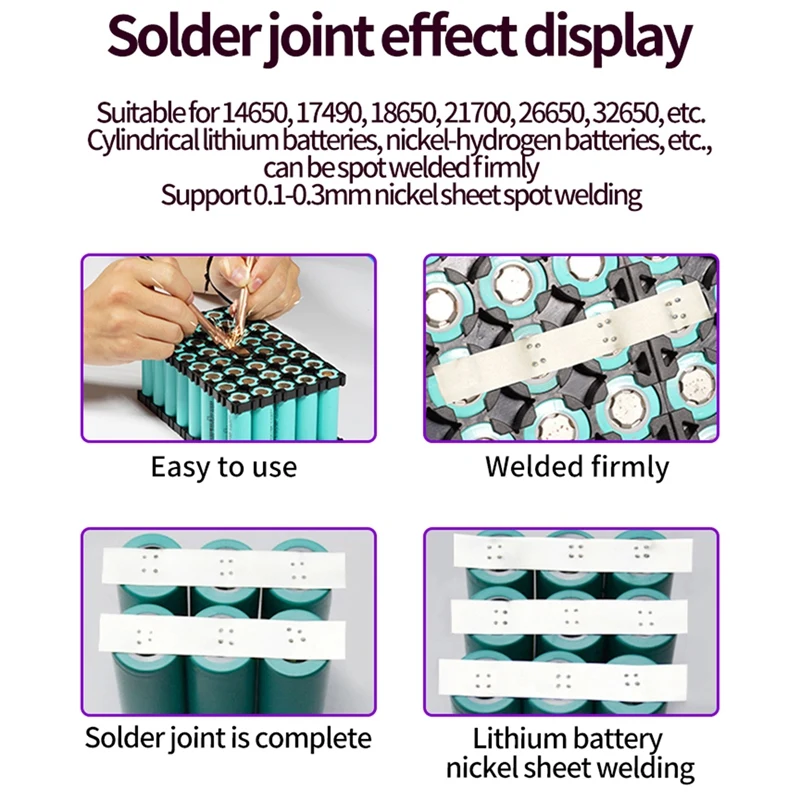 Solder joint effect display

Suitable for 14650, 17490, 18650, 21700, 26650, 32650, etc. Cylindrical lithium batteries, nickel-hydrogen batteries, etc., can be spot welded firmly
Support 0.1-0.3mm nickel sheet spot welding

Easy to use

Welded firmly

Solder joint is complete

Lithium battery nickel sheet welding