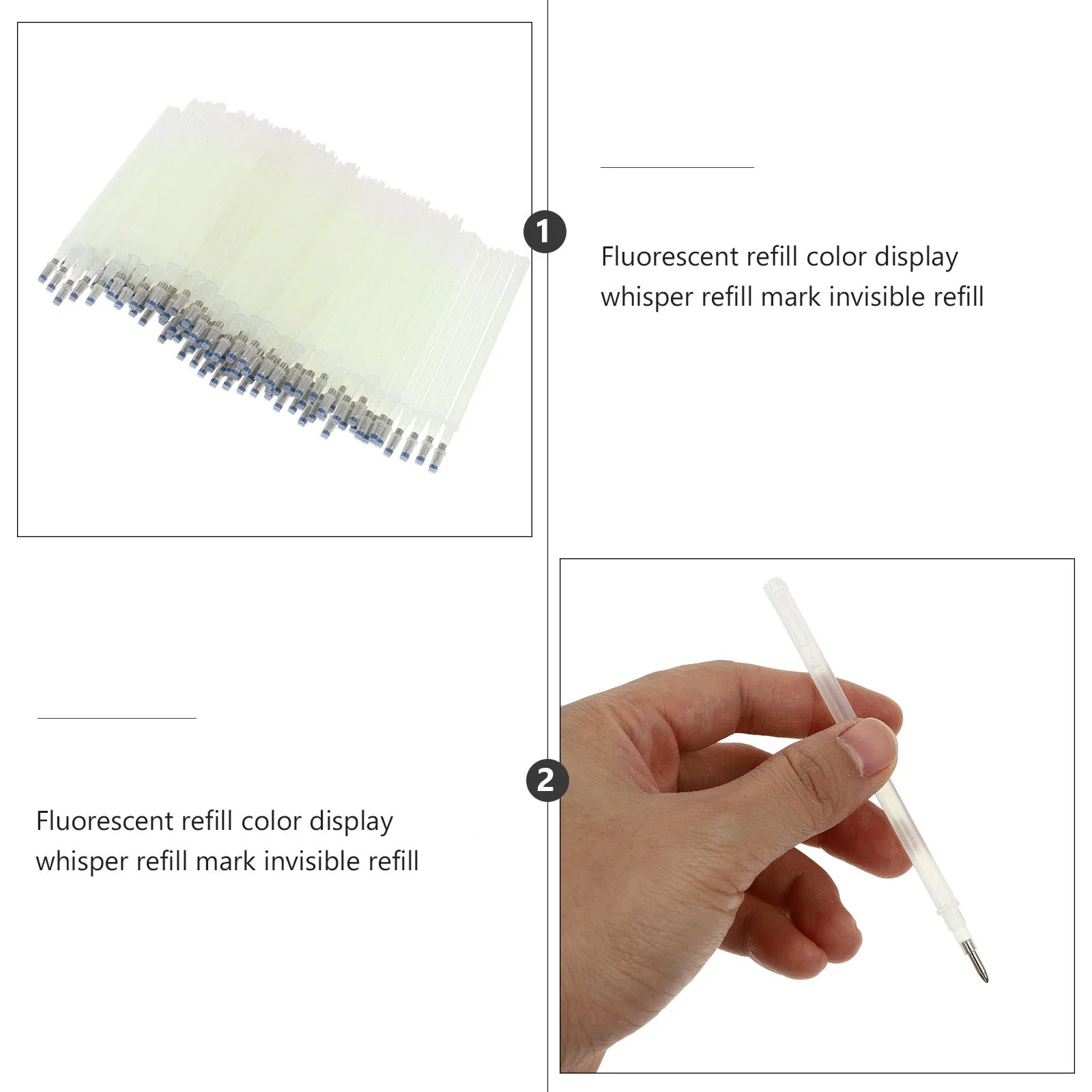 1

Fluorescent refill color display whisper refill mark invisible refill

2

Fluorescent refill color display whisper refill mark invisible refill