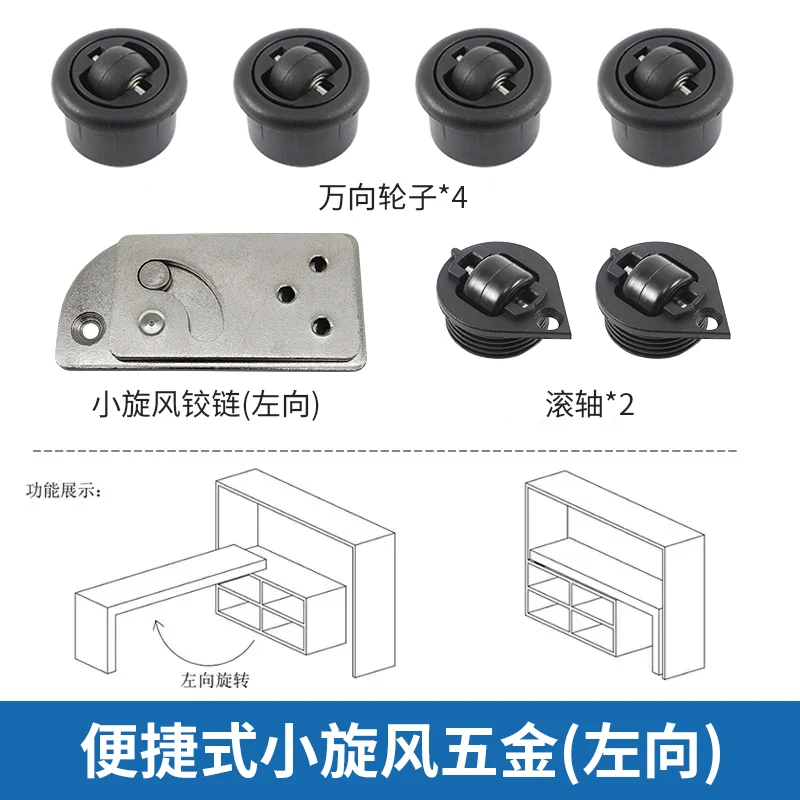 万向轮子*4

小旋风铰链(左向)

滚轴*2

功能展示：

左向旋转

便捷式小旋风五金(左向)