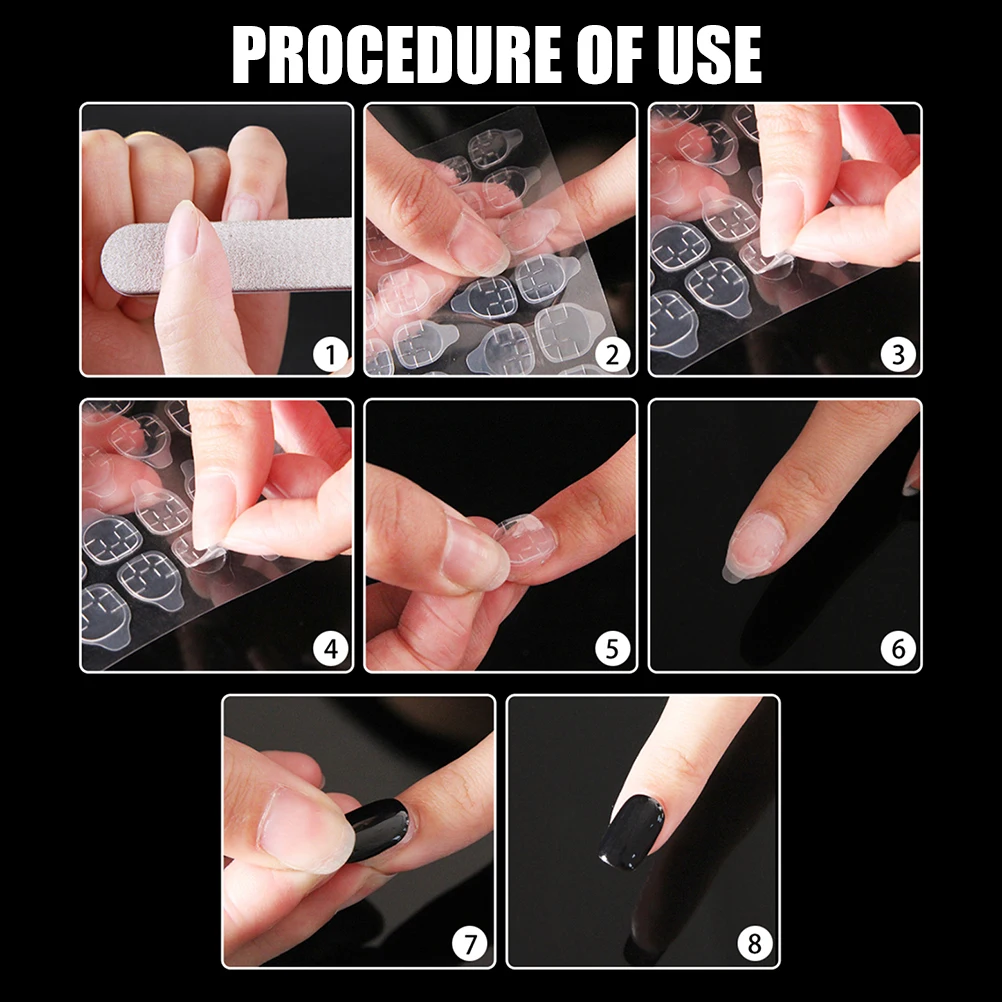 PROCEDURE OF USE

1

2

3

4

5

6

7

8