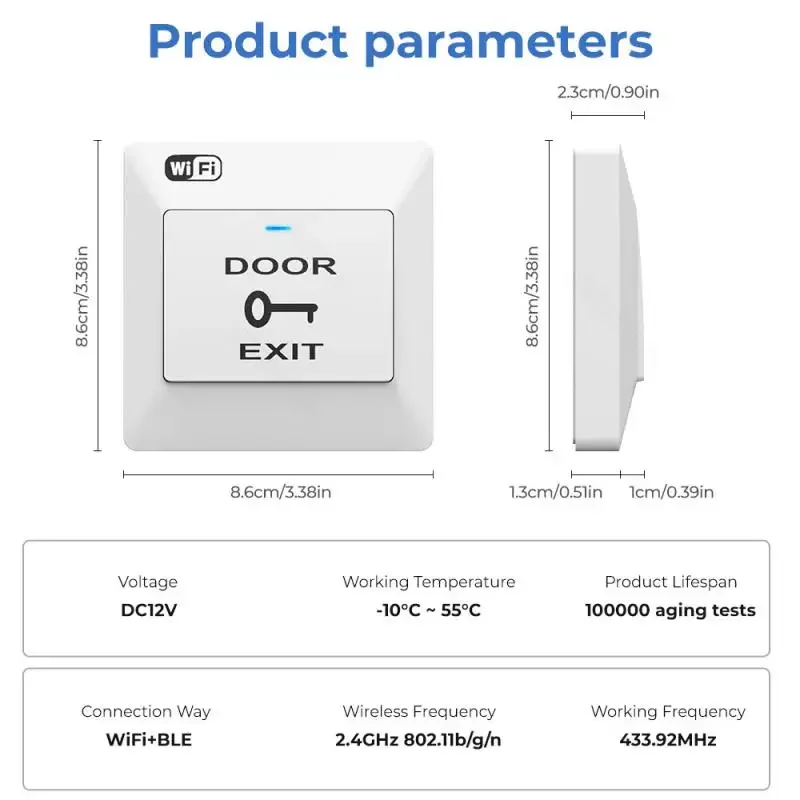 Product parameters

2.3cm/0.90in

WiFi

DOOR

EXIT

8.6cm/3.38in

8.6cm/3.38in

8.6cm/3.38in

1.3cm/0.51in

1cm/0.39in

Voltage
DC12V

Working Temperature
-10°C ~ 55°C

Product Lifespan
100000 aging tests

Connection Way
WiFi+BLE

Wireless Frequency
2.4GHz 802.11b/g/n

Working Frequency
433.92MHz