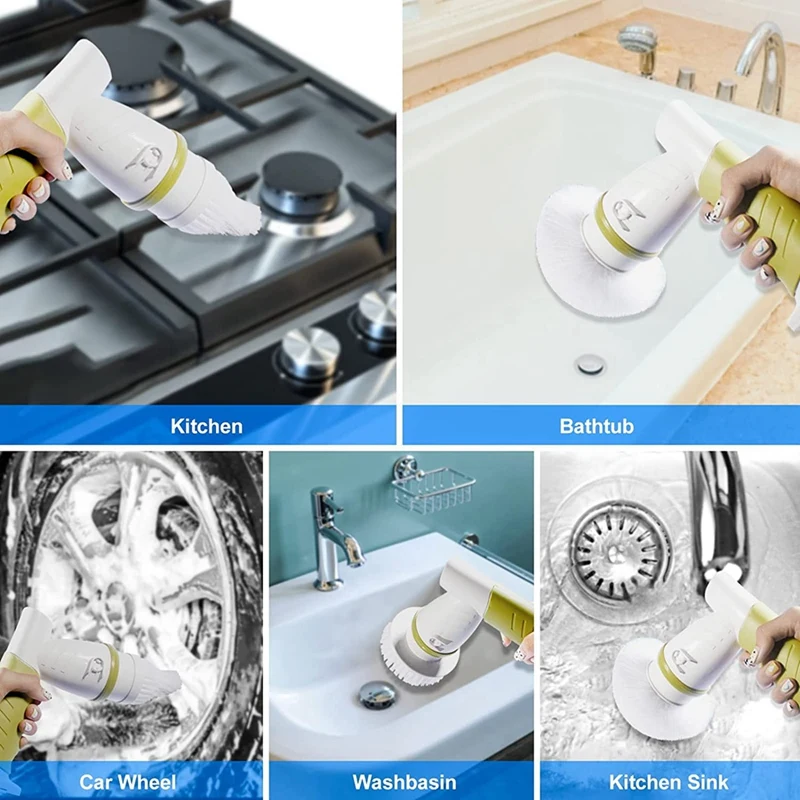 Kitchen

Bathtub

Car Wheel

Washbasin

Kitchen Sink