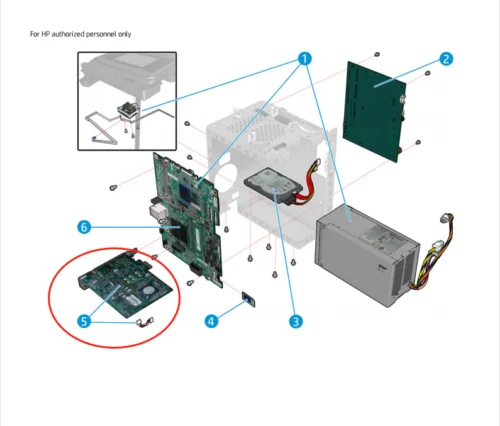 For HP authorized personnel only

1
2
6
5
4
3