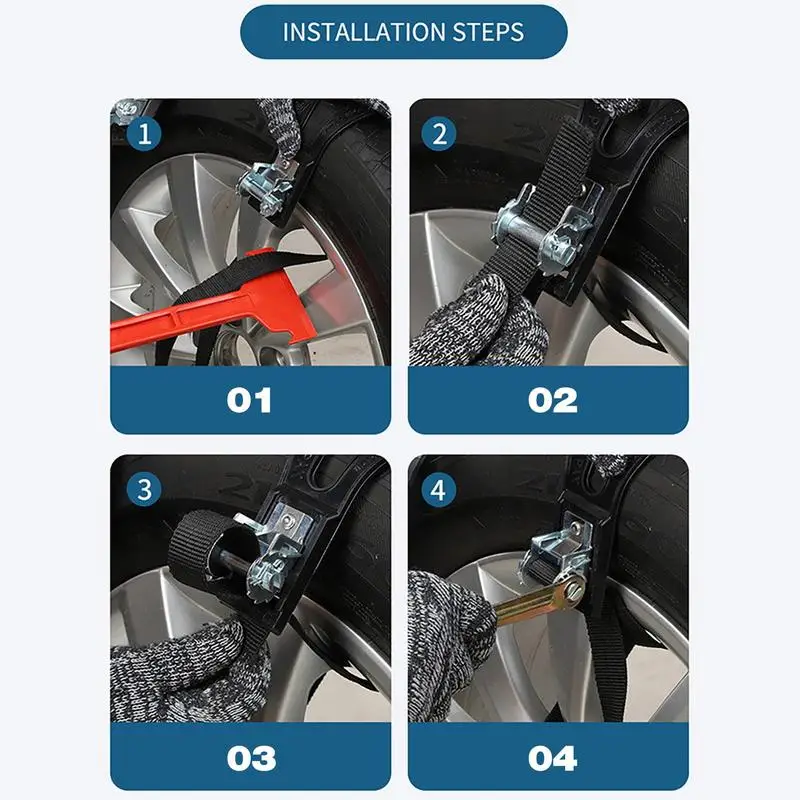 INSTALLATION STEPS

1

01

2

02

3

03

4

04