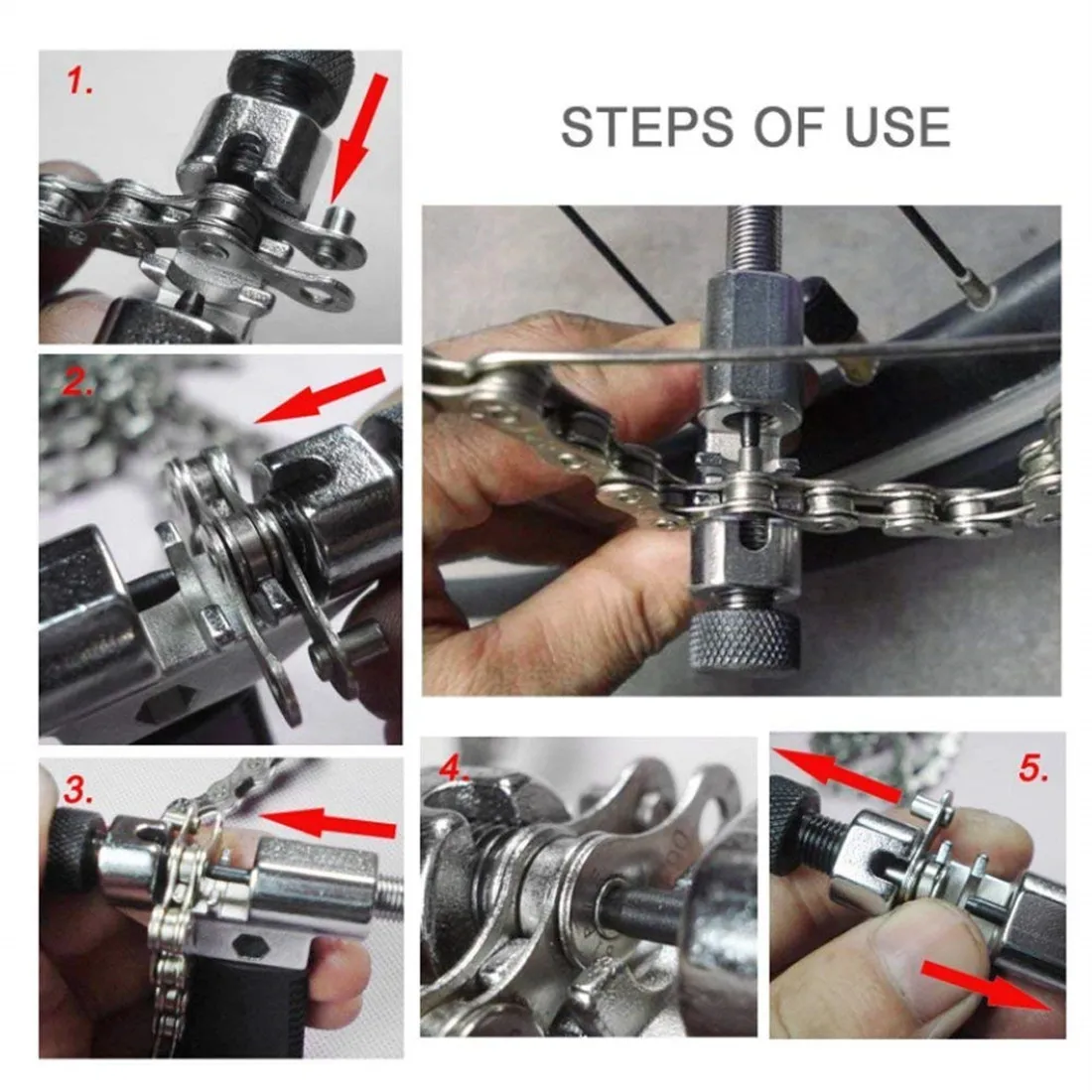 1.

STEPS OF USE

2.

3.

4.

5.