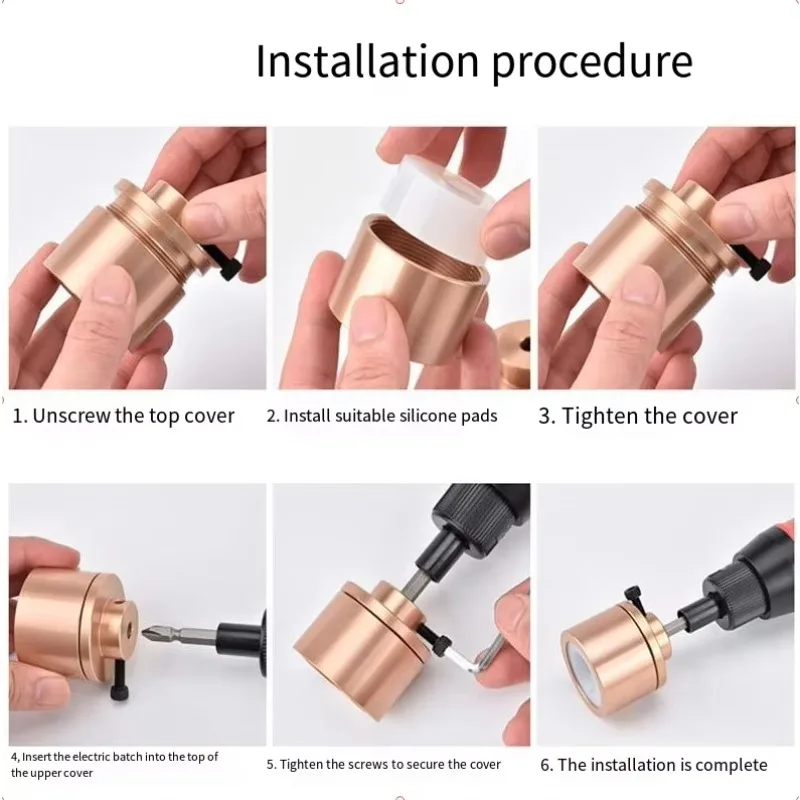 Installation procedure

1. Unscrew the top cover

2. Install suitable silicone pads

3. Tighten the cover

4, Insert the electric batch into the top of the upper cover

5. Tighten the screws to secure the cover

6. The installation is complete