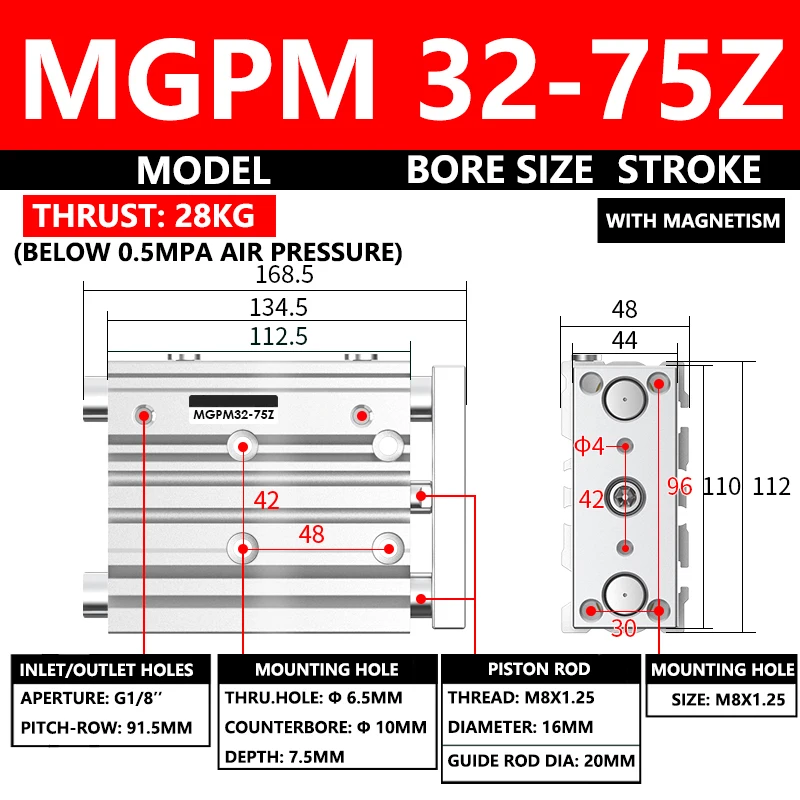 MGPM 32-75Z

MODEL BORE SIZE STROKE

THRUST: 28KG

WITH MAGNETISM

(BELOW 0.5MPA AIR PRESSURE)

168.5
134.5
112.5

MGPM32-75Z

42
48

48
44

Φ4
42
96
110
112
30

INLET/OUTLET HOLES
APERTURE: G1/8''
PITCH-ROW: 91.5MM

MOUNTING HOLE
THRU.HOLE: Φ 6.5MM
COUNTERBORE: Φ 10MM
DEPTH: 7.5MM

PISTON ROD
THREAD: M8X1.25
DIAMETER: 16MM
GUIDE ROD DIA: 20MM

MOUNTING HOLE
SIZE: M8X1.25