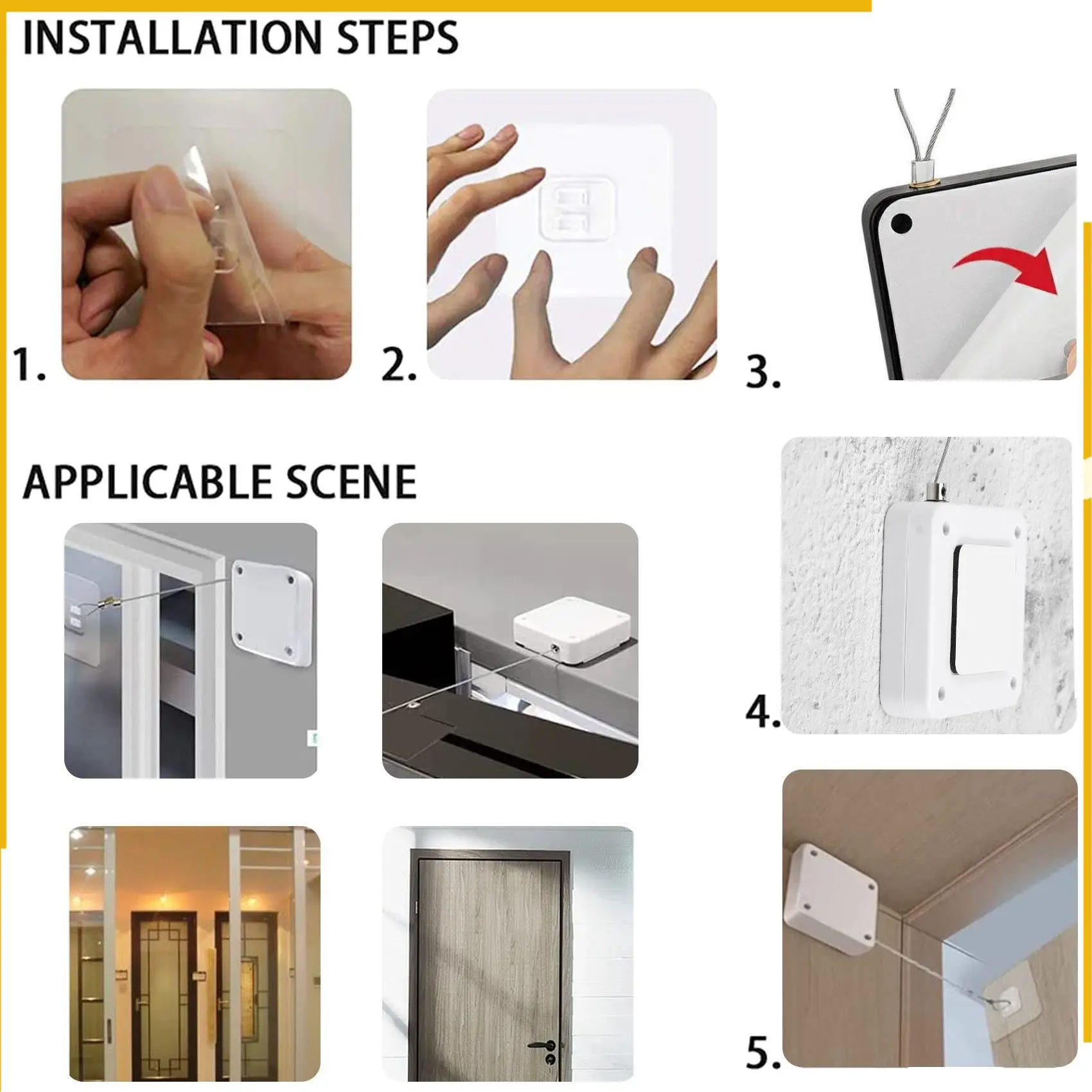 INSTALLATION STEPS

1.

2.

3.

APPLICABLE SCENE

4.

5.