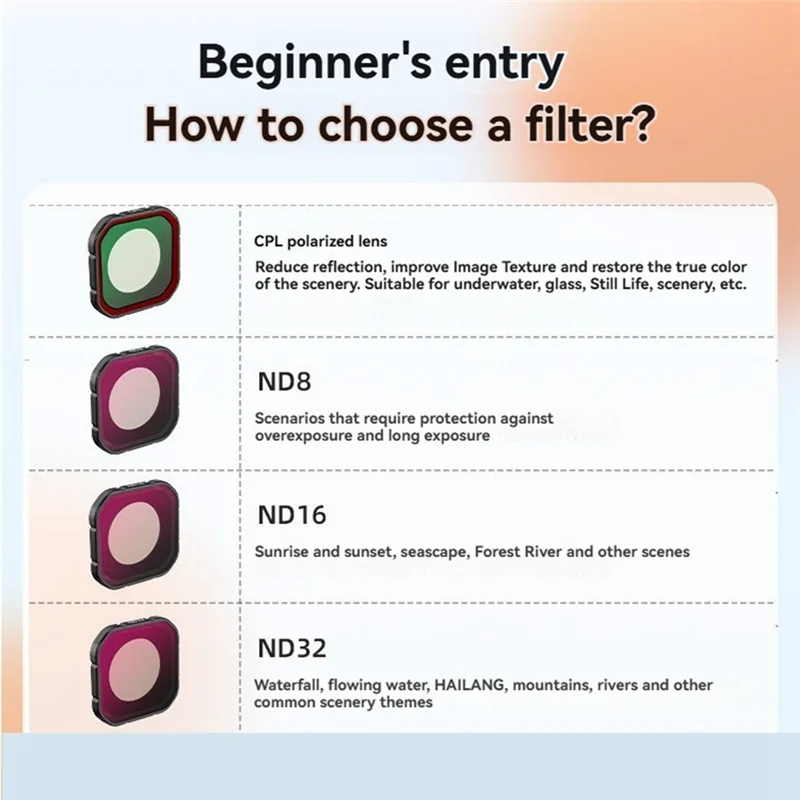 Beginner's entry
How to choose a filter?

CPL polarized lens
Reduce reflection, improve Image Texture and restore the true color of the scenery. Suitable for underwater, glass, Still Life, scenery, etc.

ND8
Scenarios that require protection against overexposure and long exposure

ND16
Sunrise and sunset, seascape, Forest River and other scenes

ND32
Waterfall, flowing water, HAILANG, mountains, rivers and other common scenery themes