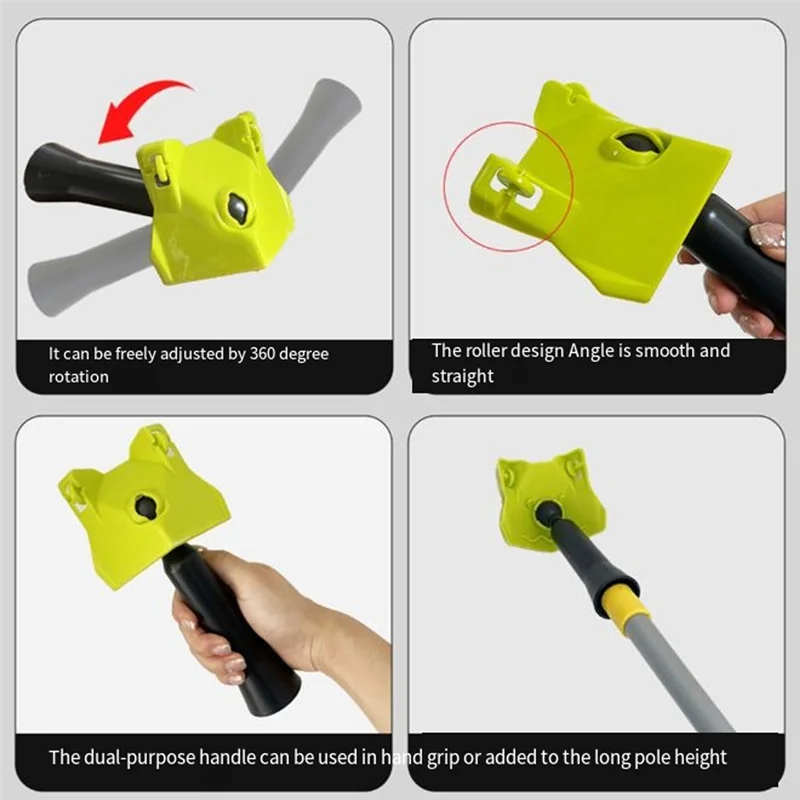 It can be freely adjusted by 360 degree rotation

The roller design Angle is smooth and straight

The dual-purpose handle can be used in hand grip or added to the long pole height