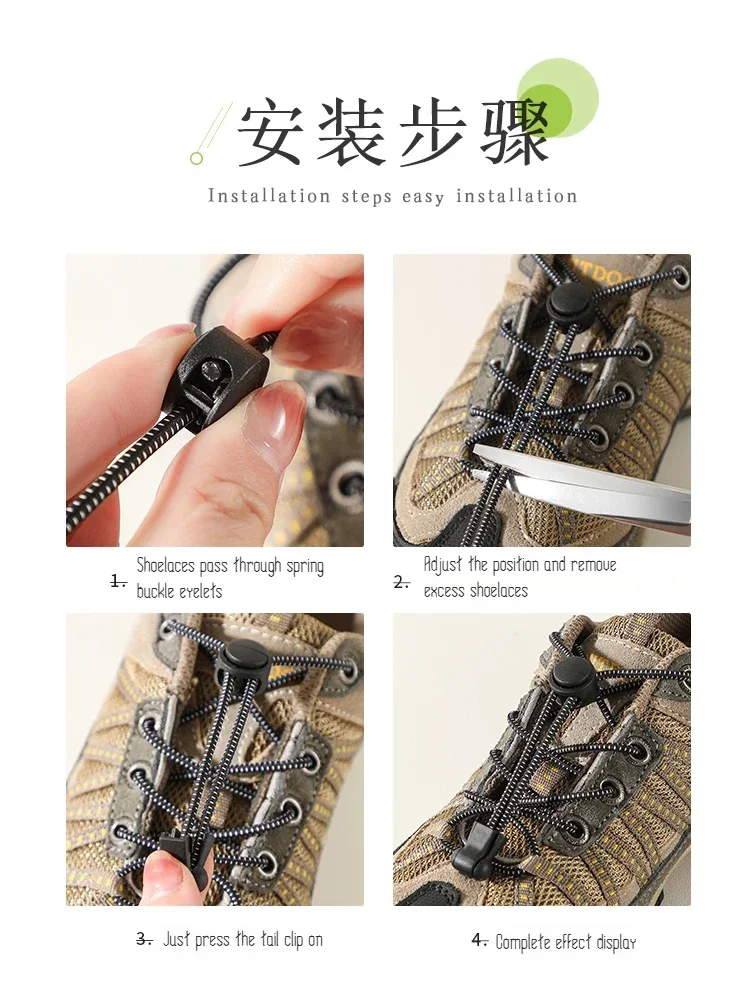 安装步骤

Installation steps easy installation

1. Shoelaces pass through spring buckle eyelets

2. Adjust the position and remove excess shoelaces

3. Just press the tail clip on

4. Complete effect display