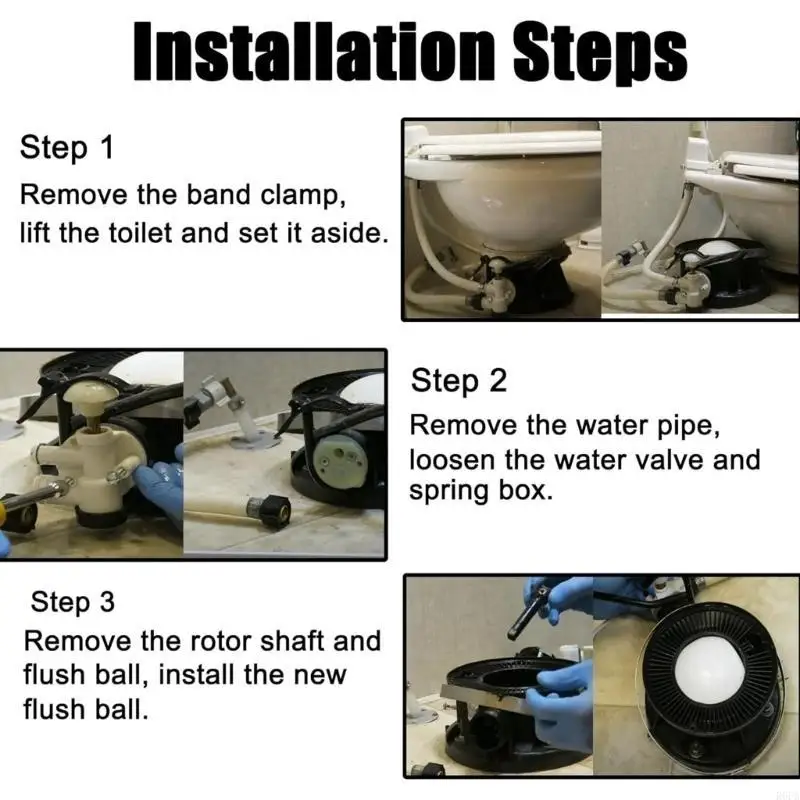 Installation Steps

Step 1
Remove the band clamp, lift the toilet and set it aside.

Step 2
Remove the water pipe, loosen the water valve and spring box.

Step 3
Remove the rotor shaft and flush ball, install the new flush ball.