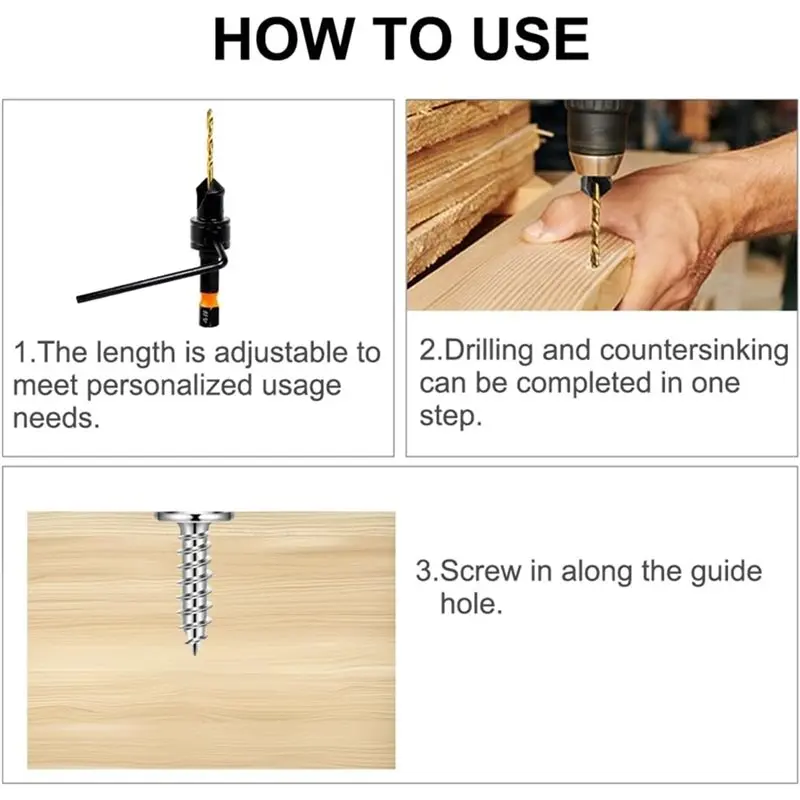 HOW TO USE

1.The length is adjustable to meet personalized usage needs.

2.Drilling and countersinking can be completed in one step.

3.Screw in along the guide hole.