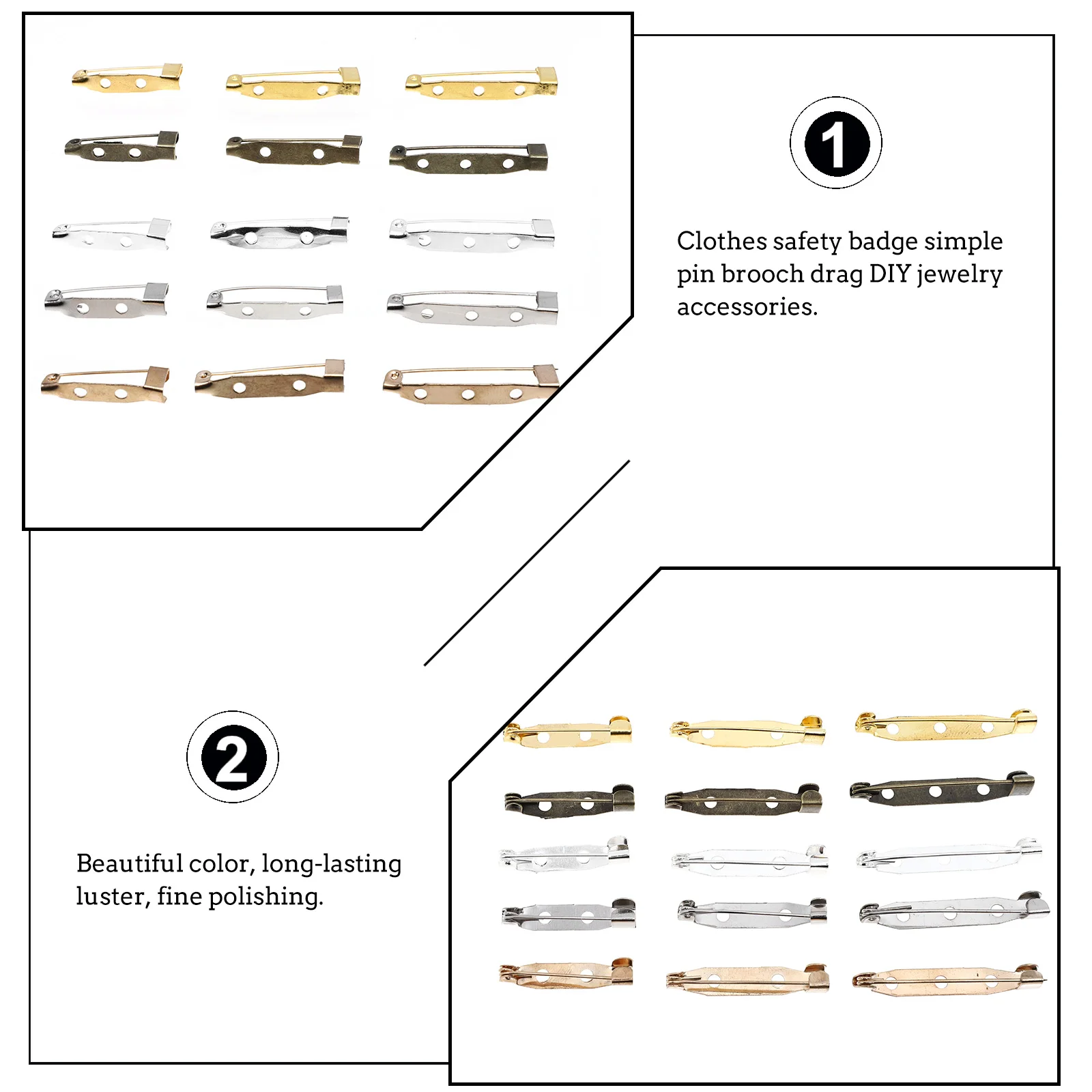 1

Clothes safety badge simple pin brooch drag DIY jewelry accessories.

2

Beautiful color, long-lasting luster, fine polishing.