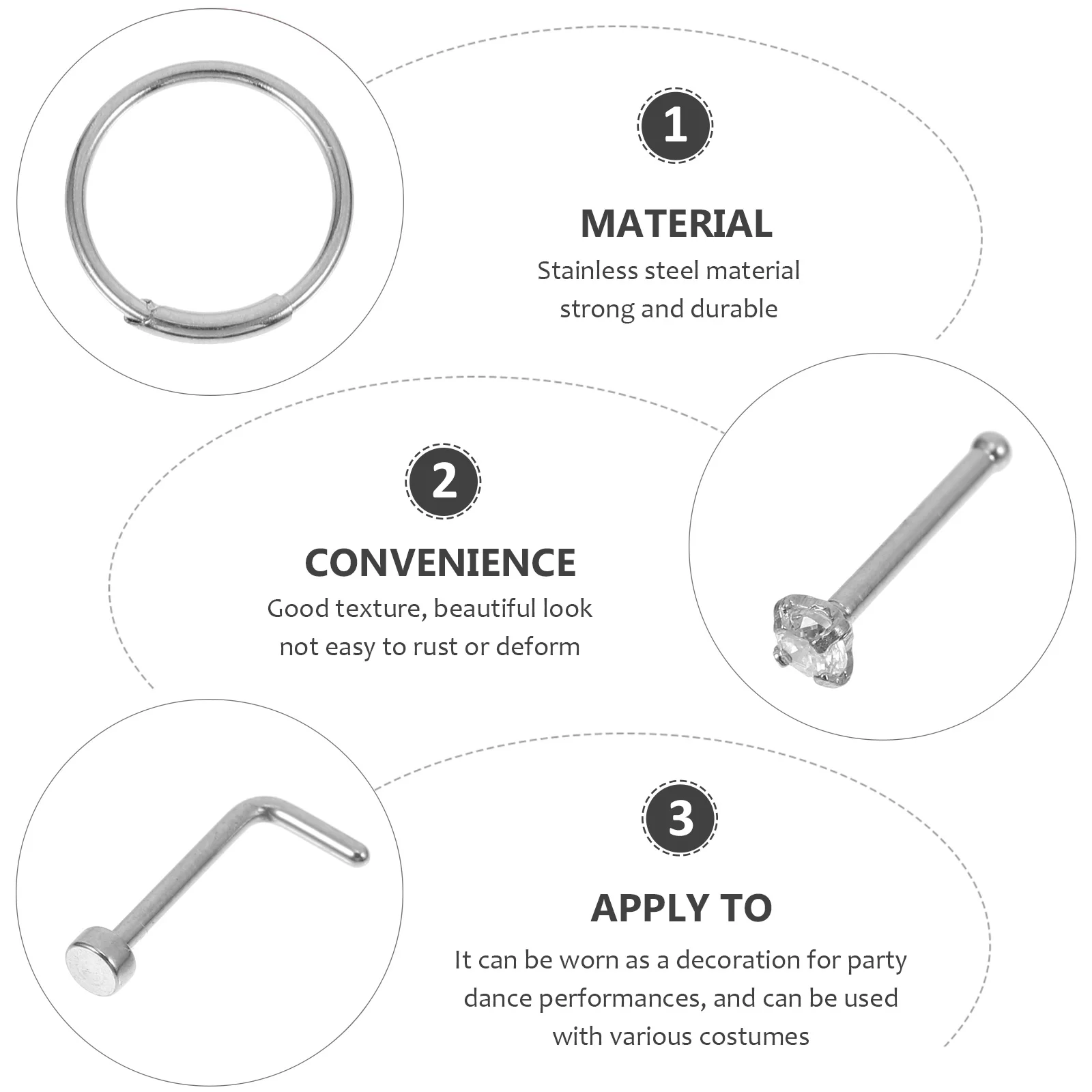 1

MATERIAL

Stainless steel material strong and durable

2

CONVENIENCE

Good texture, beautiful look not easy to rust or deform

3

APPLY TO

It can be worn as a decoration for party dance performances, and can be used with various costumes