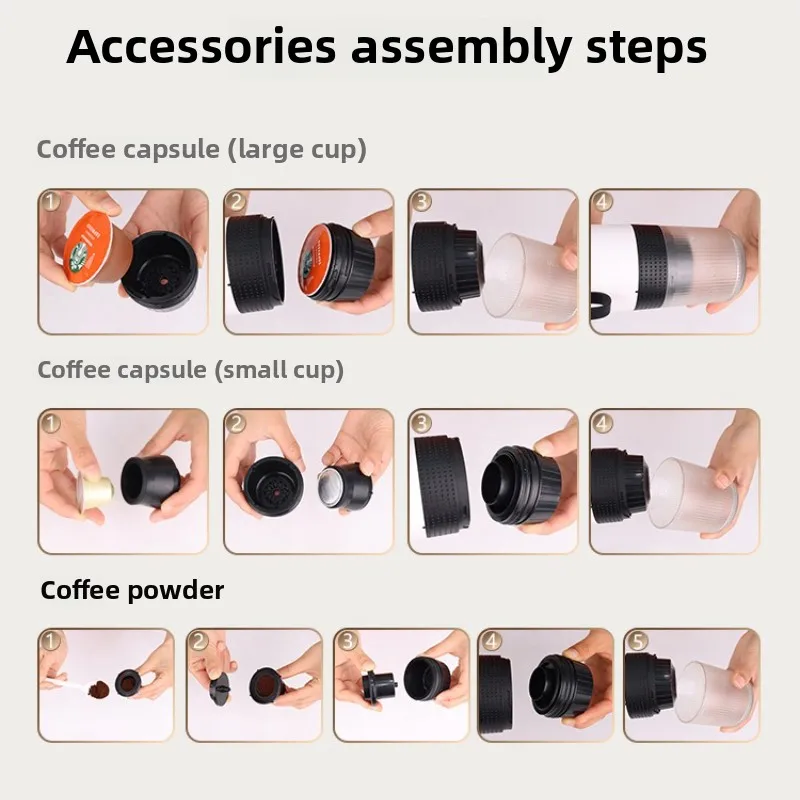 Accessories assembly steps

Coffee capsule (large cup)

1 2 3 4

Coffee capsule (small cup)

1 2 3 4

Coffee powder

1 2 3 4 5