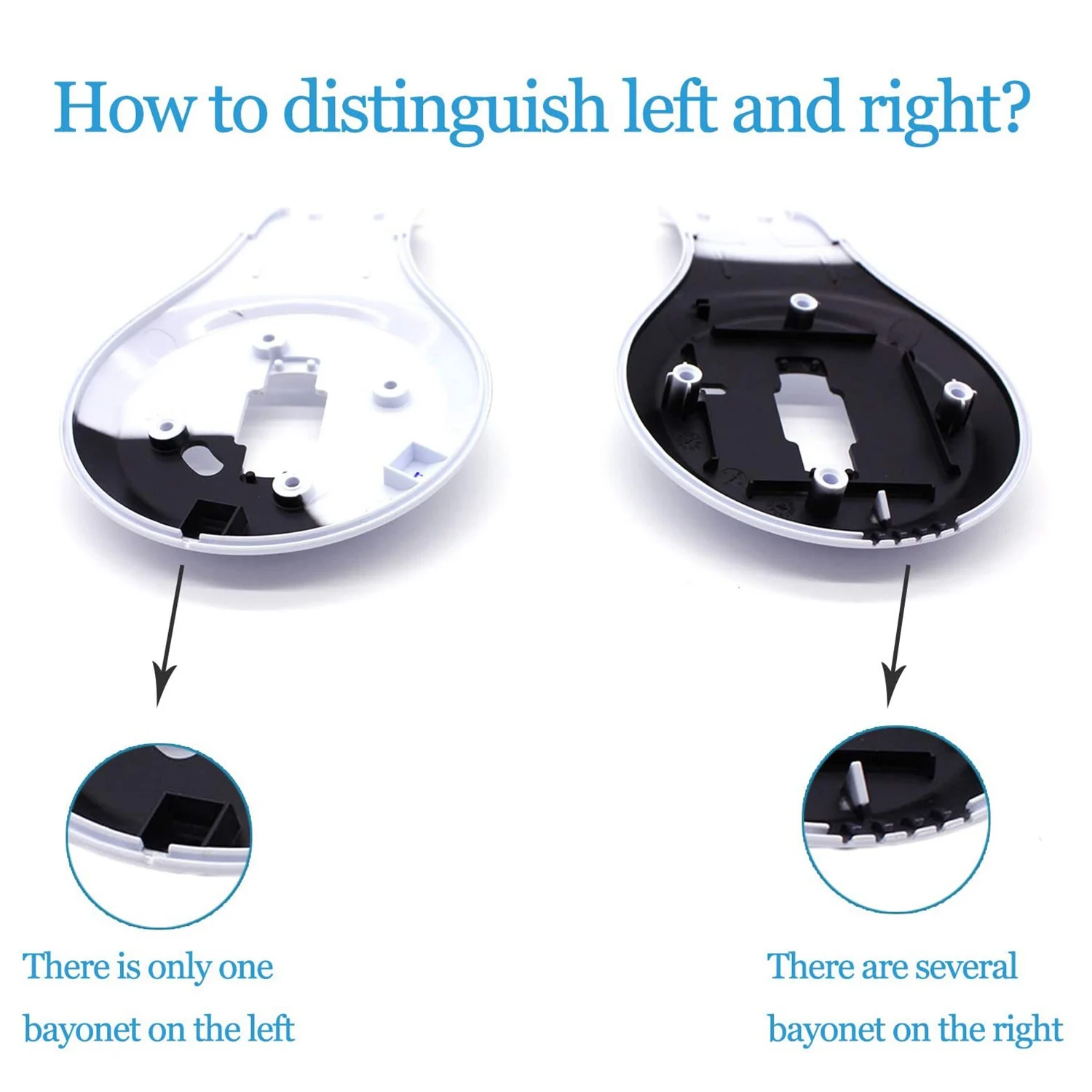 How to distinguish left and right?

There is only one bayonet on the left

There are several bayonet on the right