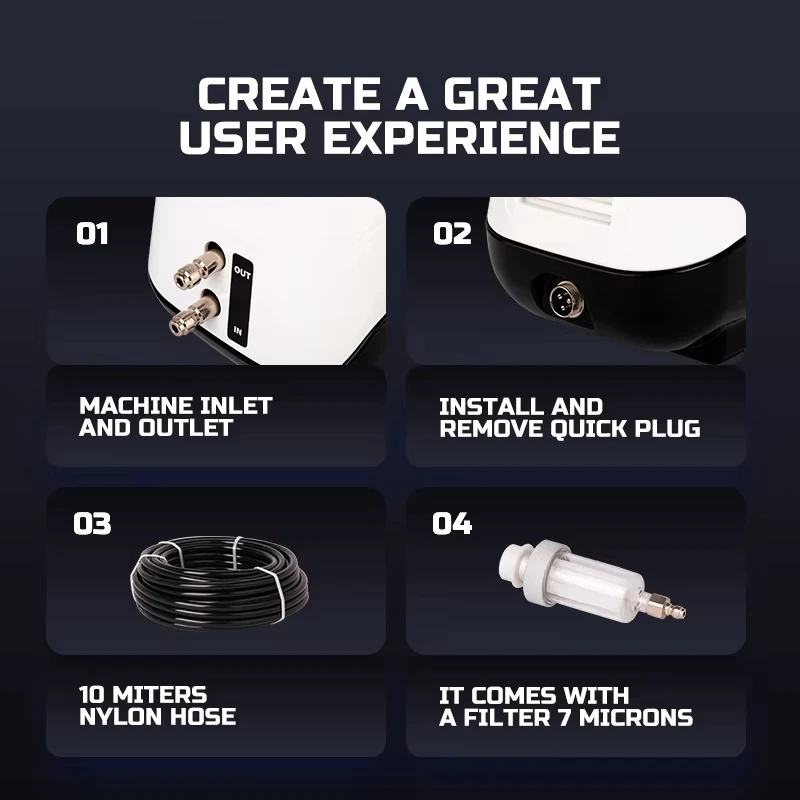 CREATE A GREAT USER EXPERIENCE

01

OUT

IN

MACHINE INLET AND OUTLET

02

INSTALL AND REMOVE QUICK PLUG

03

10 MITERS NYLON HOSE

04

IT COMES WITH A FILTER 7 MICRONS