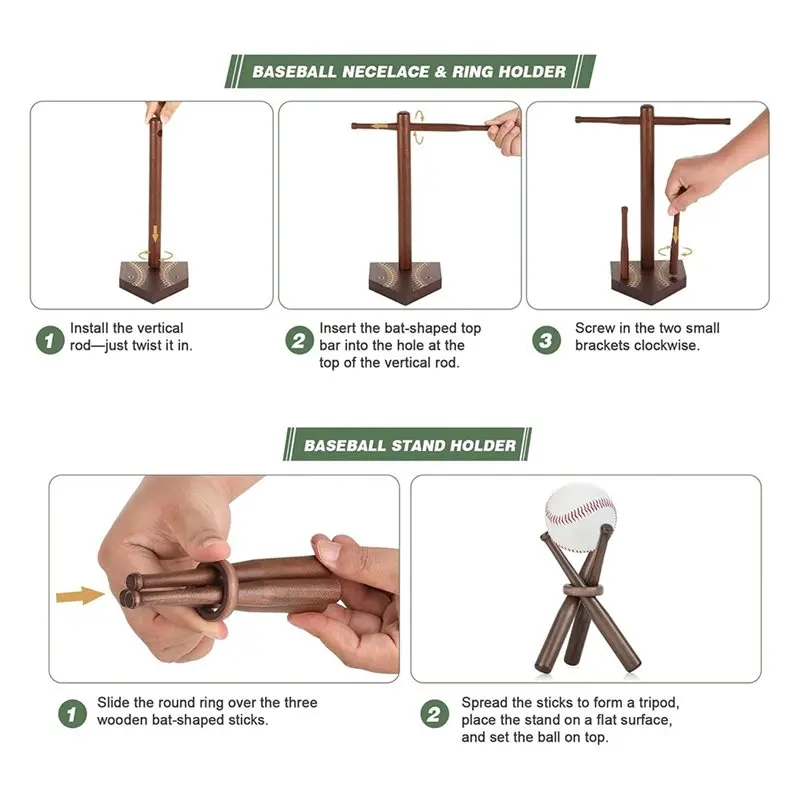 BASEBALL NECELACE & RING HOLDER

1 Install the vertical rod—just twist it in.

2 Insert the bat-shaped top bar into the hole at the top of the vertical rod.

3 Screw in the two small brackets clockwise.

BASEBALL STAND HOLDER

1 Slide the round ring over the three wooden bat-shaped sticks.

2 Spread the sticks to form a tripod, place the stand on a flat surface, and set the ball on top.