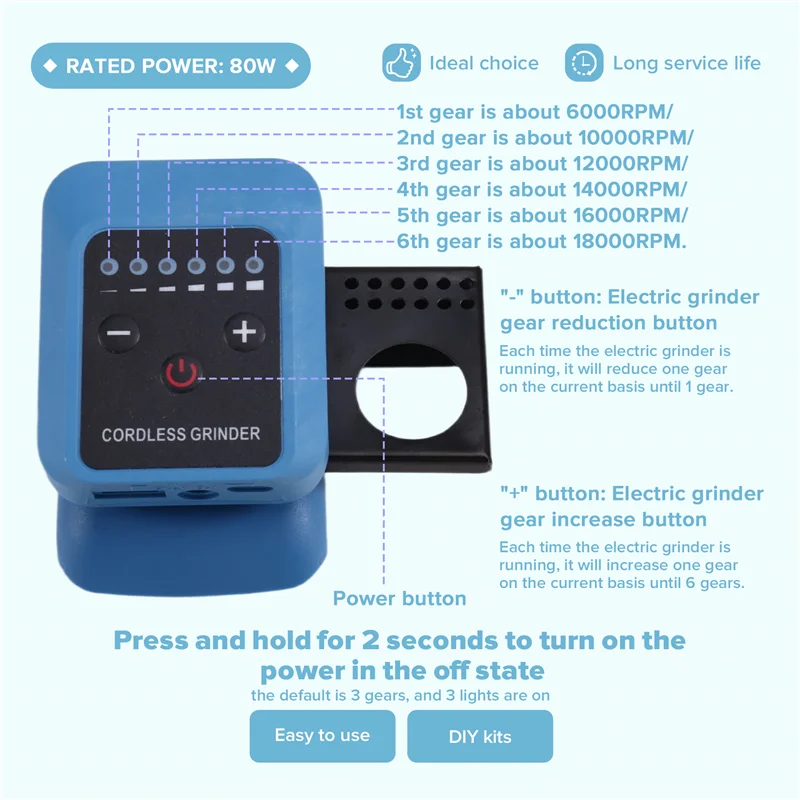 ◆ RATED POWER: 80W ◆

Ideal choice

Long service life

1st gear is about 6000RPM/
2nd gear is about 10000RPM/
3rd gear is about 12000RPM/
4th gear is about 14000RPM/
5th gear is about 16000RPM/
6th gear is about 18000RPM.

−

+

CORDLESS GRINDER

"-" button: Electric grinder gear reduction button

Each time the electric grinder is running, it will reduce one gear on the current basis until 1 gear.

"+" button: Electric grinder gear increase button

Each time the electric grinder is running, it will increase one gear on the current basis until 6 gears.

Power button

Press and hold for 2 seconds to turn on the power in the off state

the default is 3 gears, and 3 lights are on

Easy to use

DIY kits