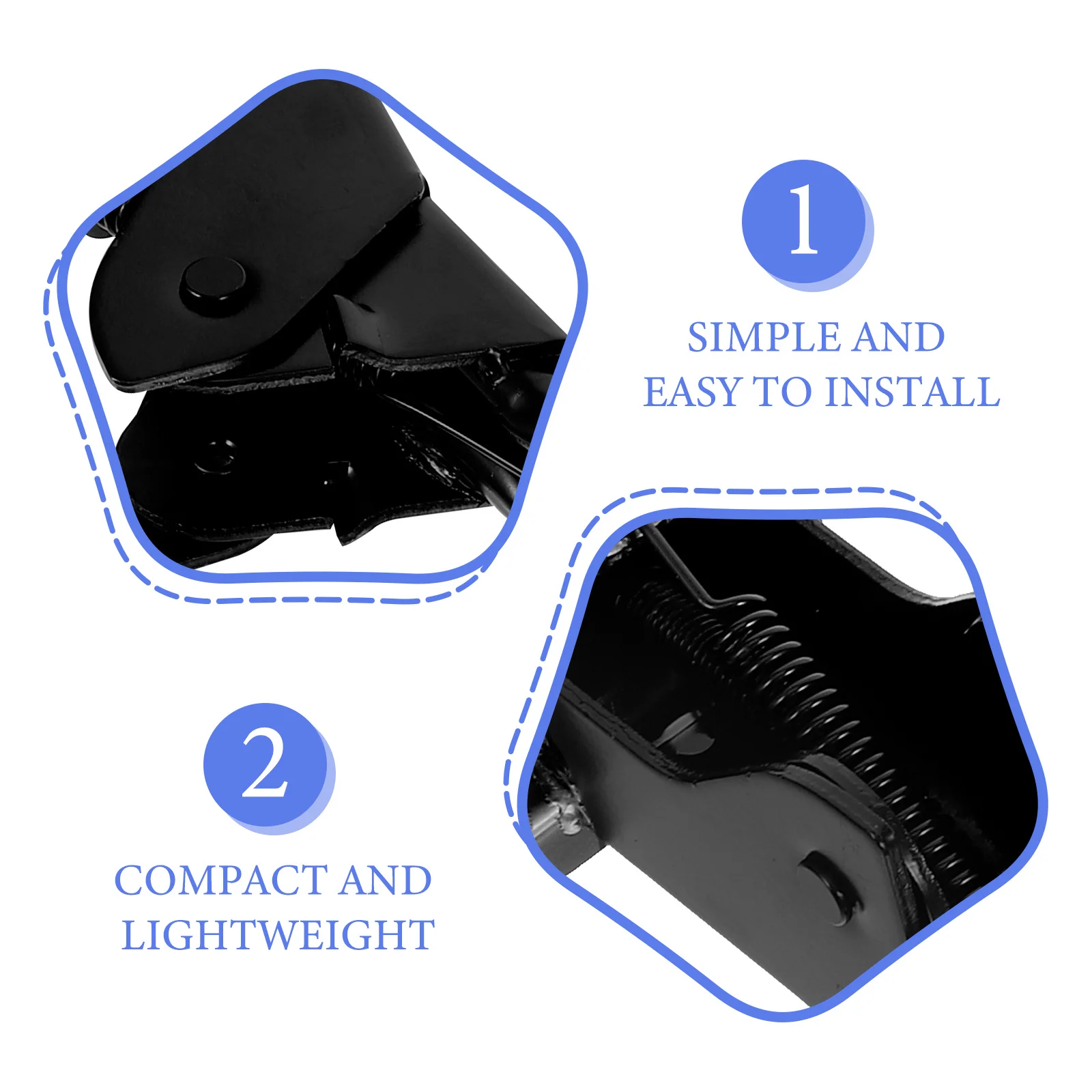 1

SIMPLE AND EASY TO INSTALL

2

COMPACT AND LIGHTWEIGHT