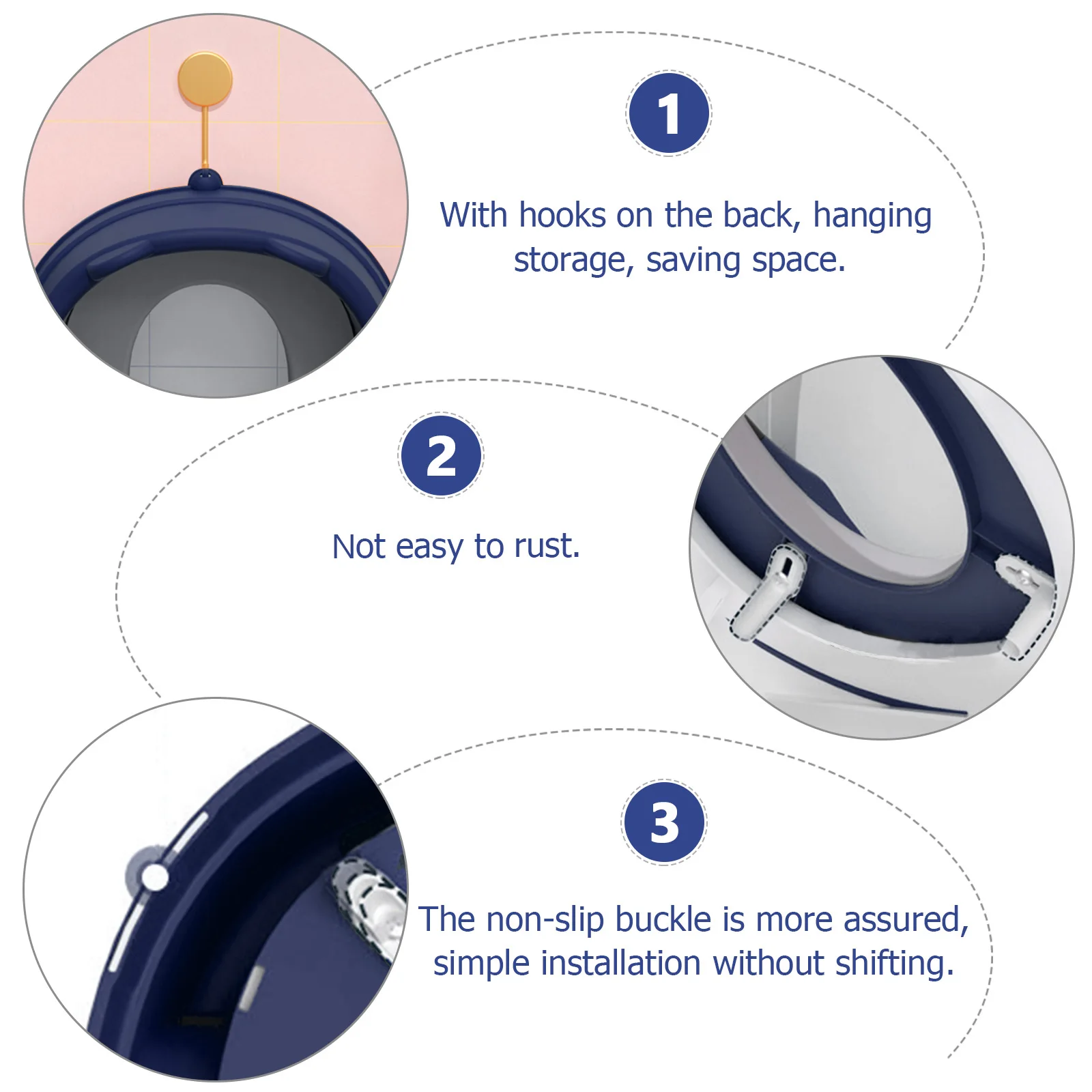 1

With hooks on the back, hanging storage, saving space.

2

Not easy to rust.

3

The non-slip buckle is more assured, simple installation without shifting.