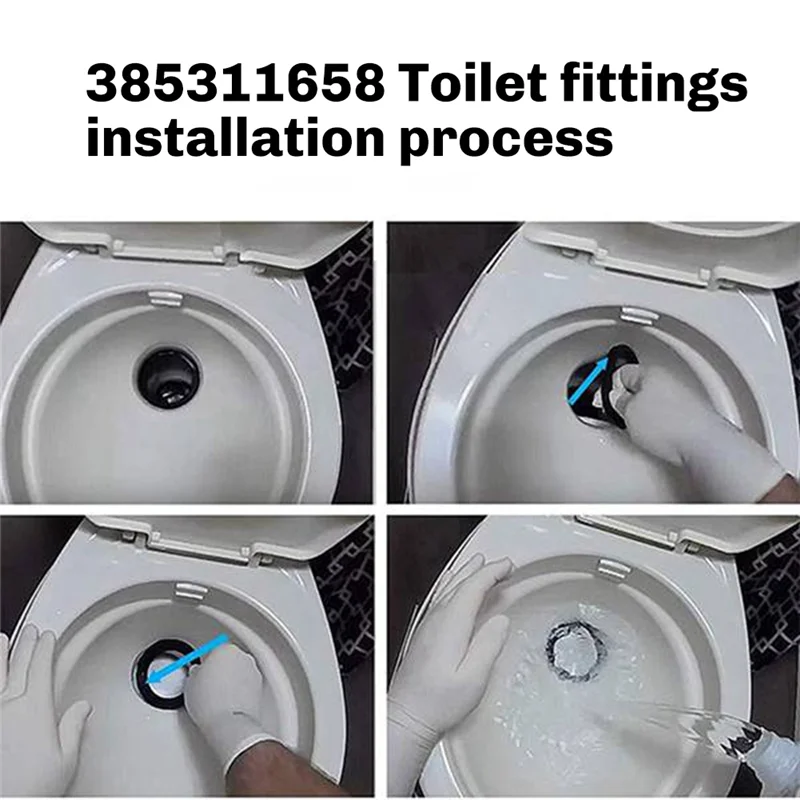 385311658 Toilet fittings installation process