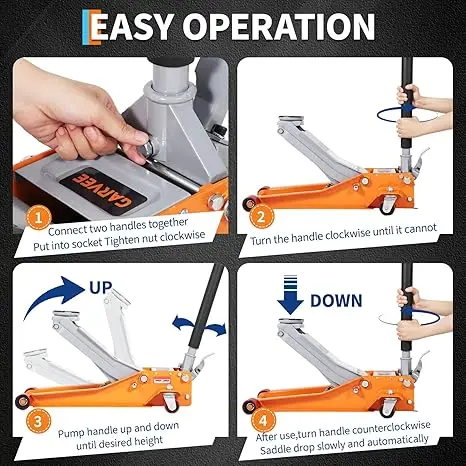 EASY OPERATION

GARVEE

1
Connect two handles together
Put into socket Tighten nut clockwise

2
Turn the handle clockwise until it cannot

UP

3
Pump handle up and down
until desired height

DOWN

4
After use,turn handle counterclockwise
Saddle drop slowly and automatically