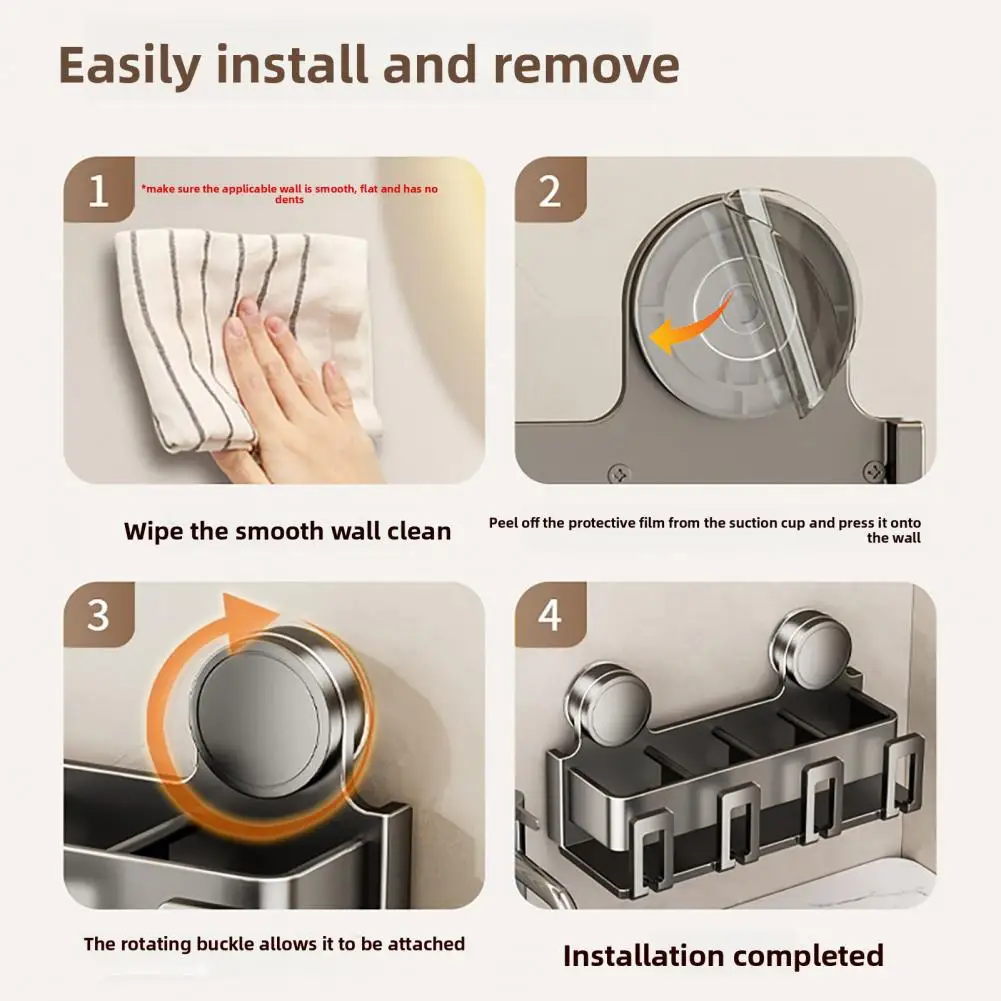 Easily install and remove

1

*make sure the applicable wall is smooth, flat and has no dents

Wipe the smooth wall clean

2

Peel off the protective film from the suction cup and press it onto the wall

3

The rotating buckle allows it to be attached

4

Installation completed