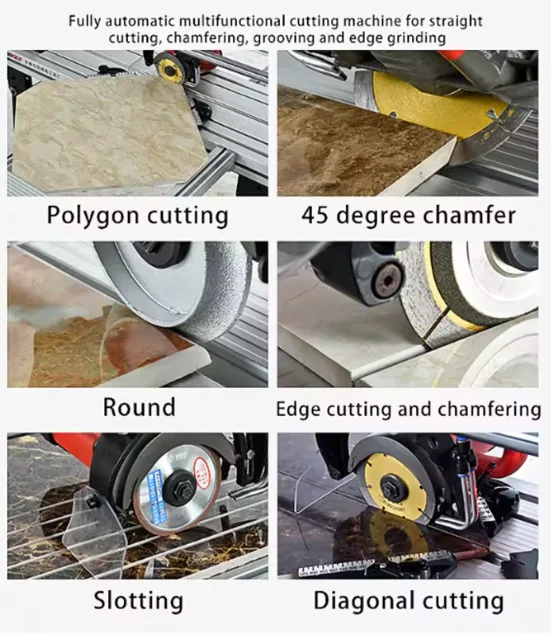 Fully automatic multifunctional cutting machine for straight cutting, chamfering, grooving and edge grinding

Polygon cutting

45 degree chamfer

Round

Edge cutting and chamfering

Slotting

Diagonal cutting