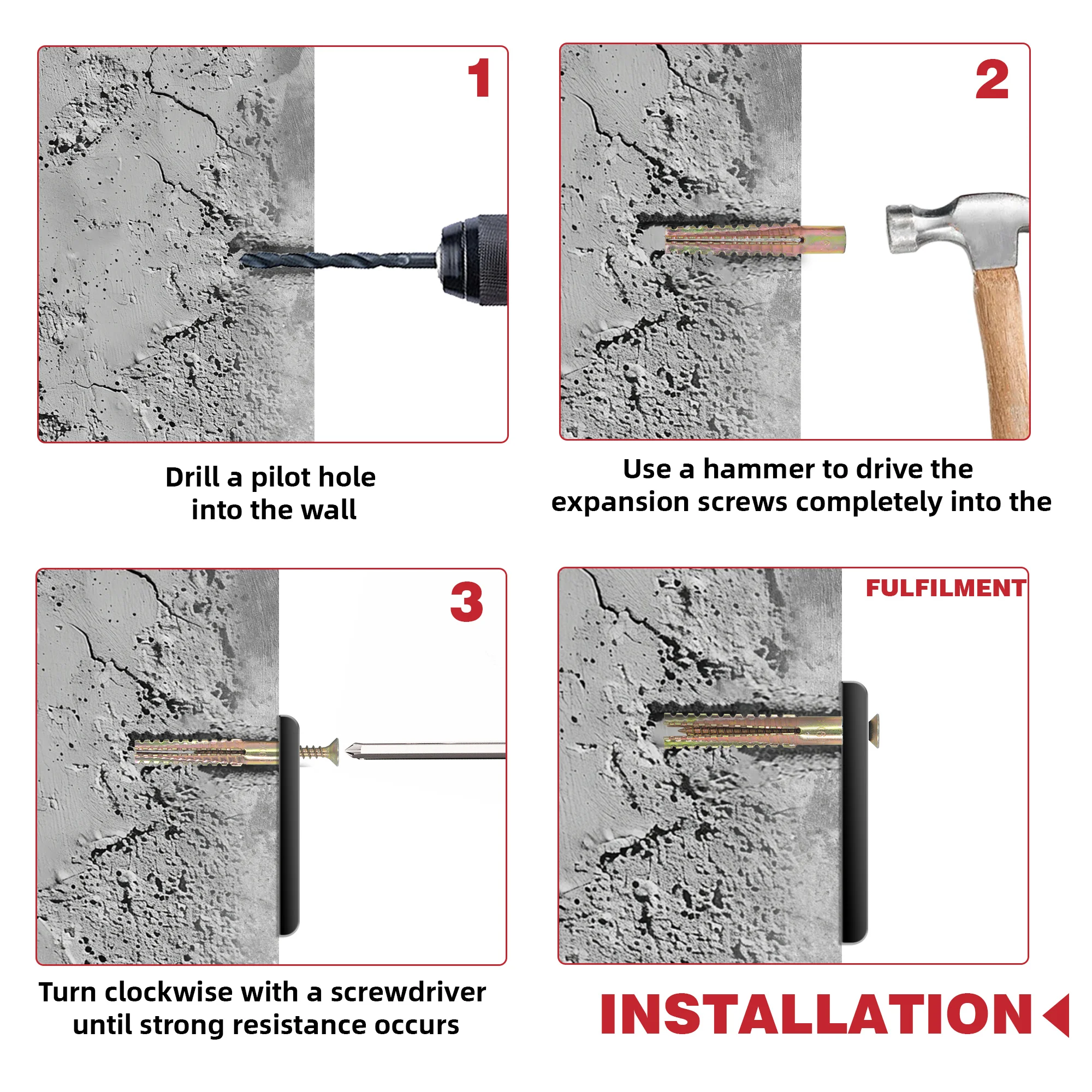 1

Drill a pilot hole into the wall

2

Use a hammer to drive the expansion screws completely into the

3

Turn clockwise with a screwdriver until strong resistance occurs

FULFILMENT

INSTALLATION