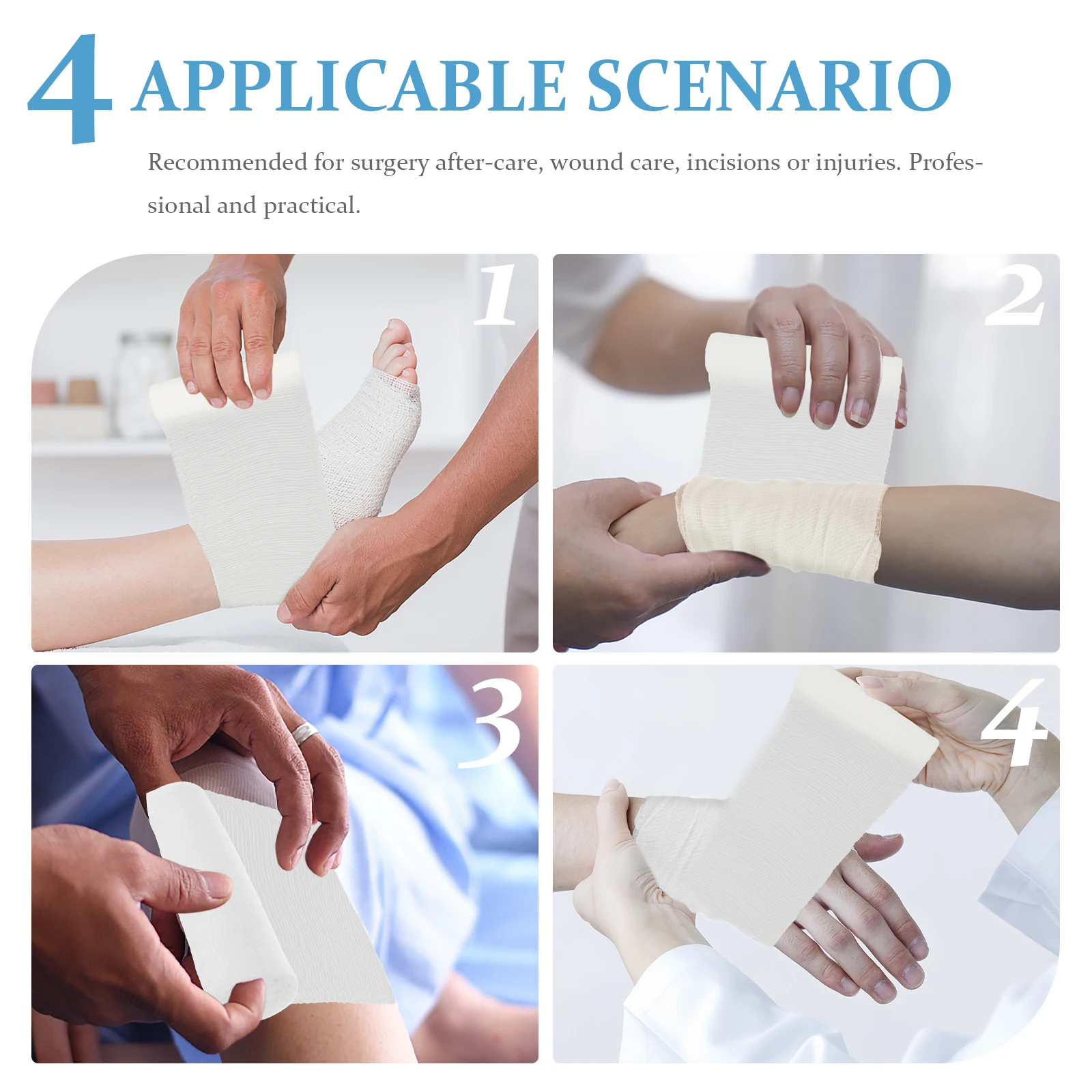 4 APPLICABLE SCENARIO

Recommended for surgery after-care, wound care, incisions or injuries. Professional and practical.

1

2

3

4