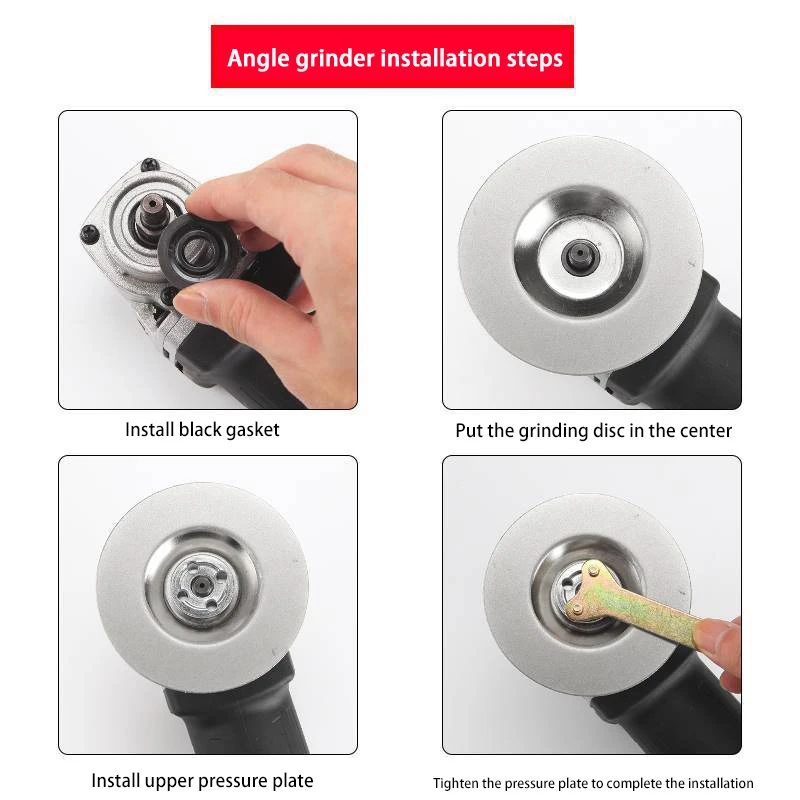 Angle grinder installation steps

Install black gasket

Put the grinding disc in the center

Install upper pressure plate

Tighten the pressure plate to complete the installation