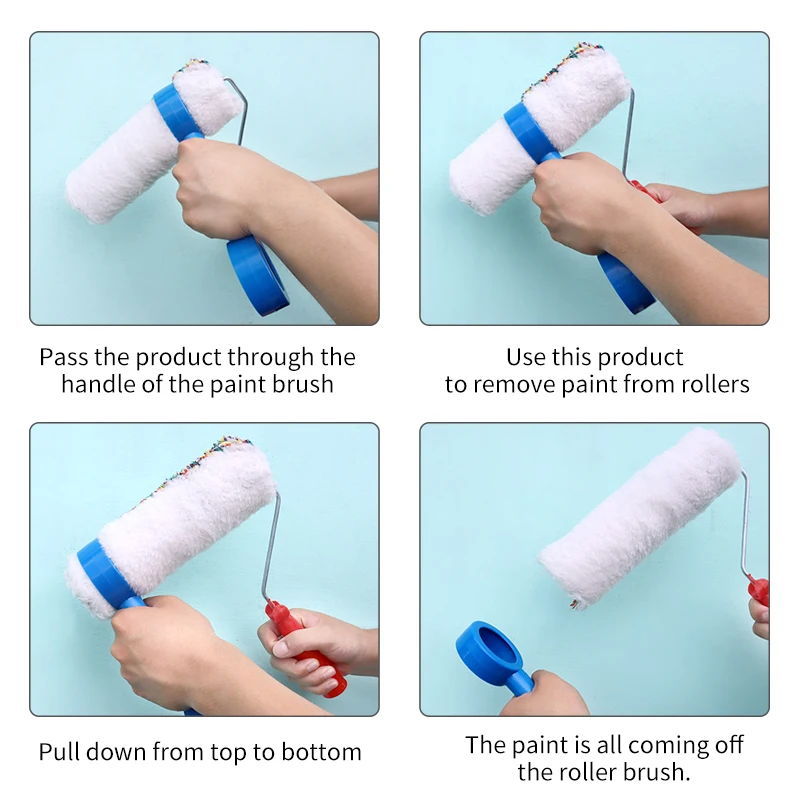 Pass the product through the handle of the paint brush

Use this product to remove paint from rollers

Pull down from top to bottom

The paint is all coming off the roller brush.