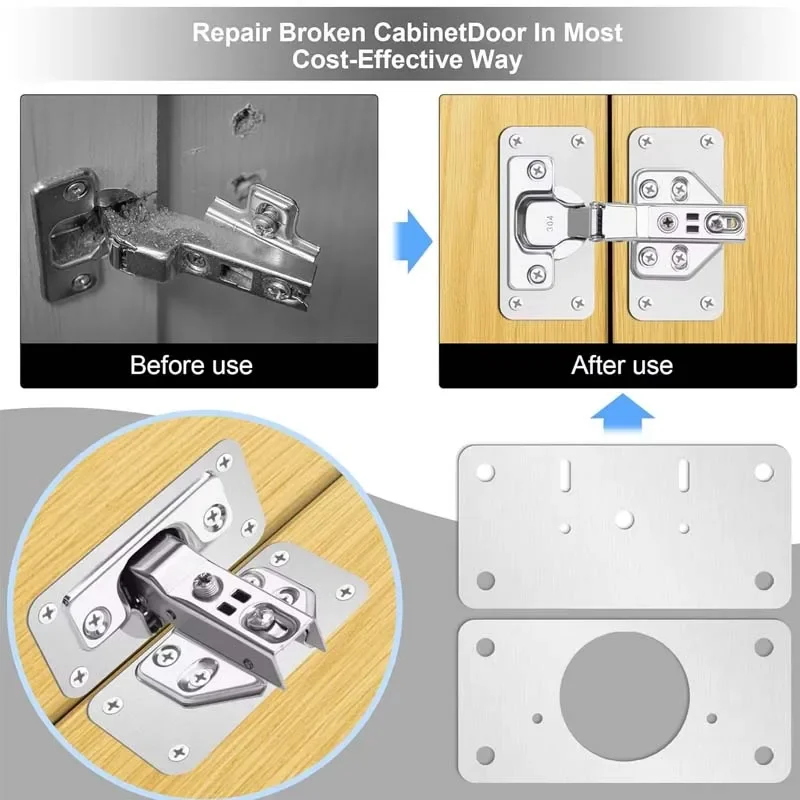 Repair Broken CabinetDoor In Most Cost-Effective Way

Before use

304

After use