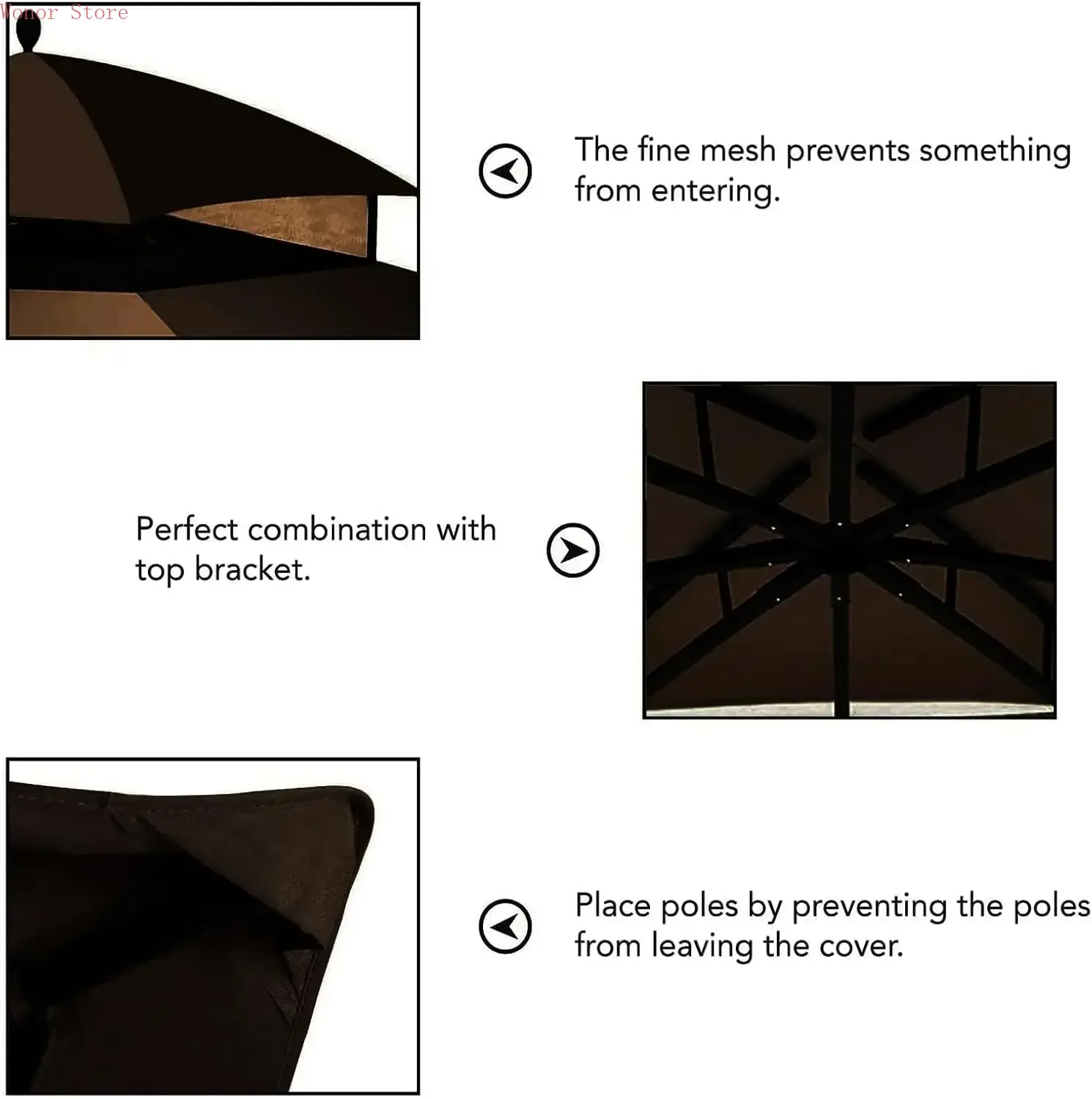 Wonor Store

The fine mesh prevents something from entering.

Perfect combination with top bracket.

Place poles by preventing the poles from leaving the cover.