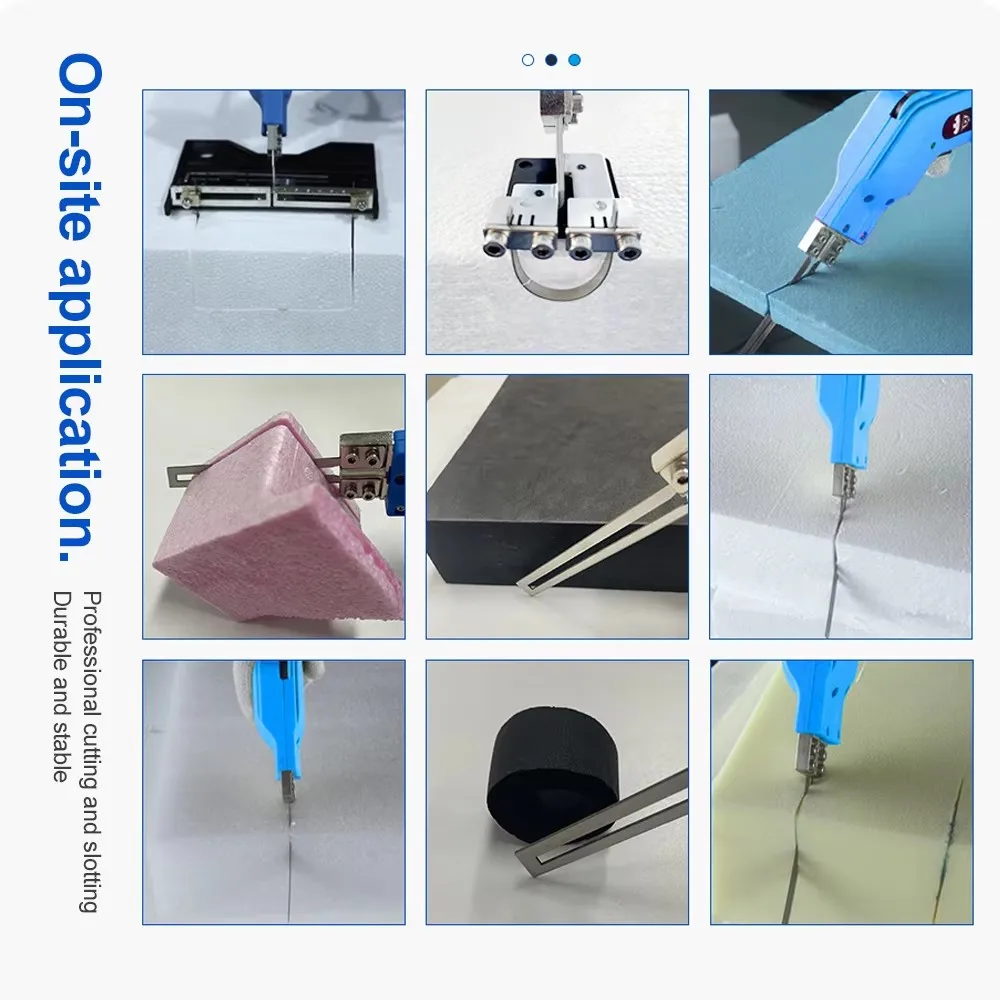 On-site application.

Professional cutting and slotting
Durable and stable