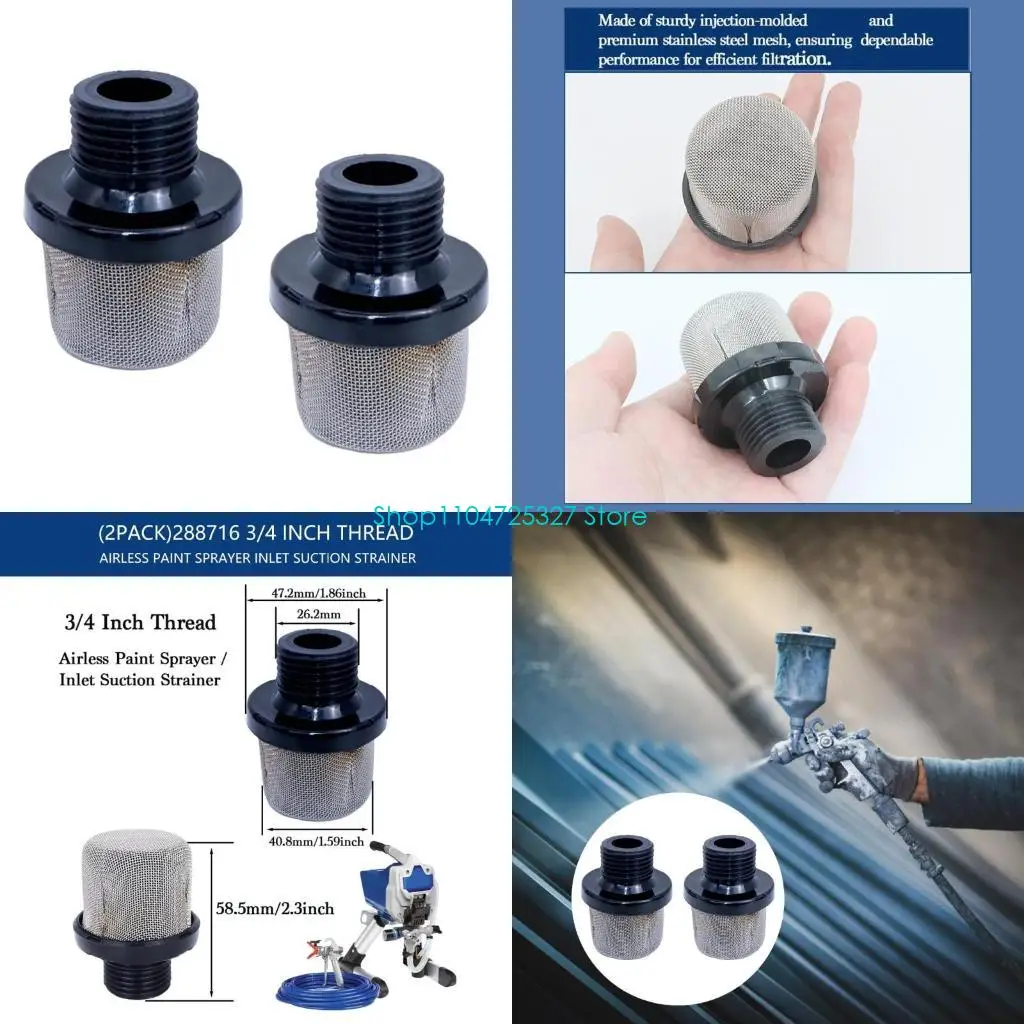 Made of sturdy injection-molded and premium stainless steel mesh, ensuring dependable performance for efficient filtration.

Shop1104725327 Store

(2PACK)288716 3/4 INCH THREAD
AIRLESS PAINT SPRAYER INLET SUCTION STRAINER

3/4 Inch Thread

Airless Paint Sprayer / Inlet Suction Strainer

47.2mm/1.86inch
26.2mm
40.8mm/1.59inch
58.5mm/2.3inch