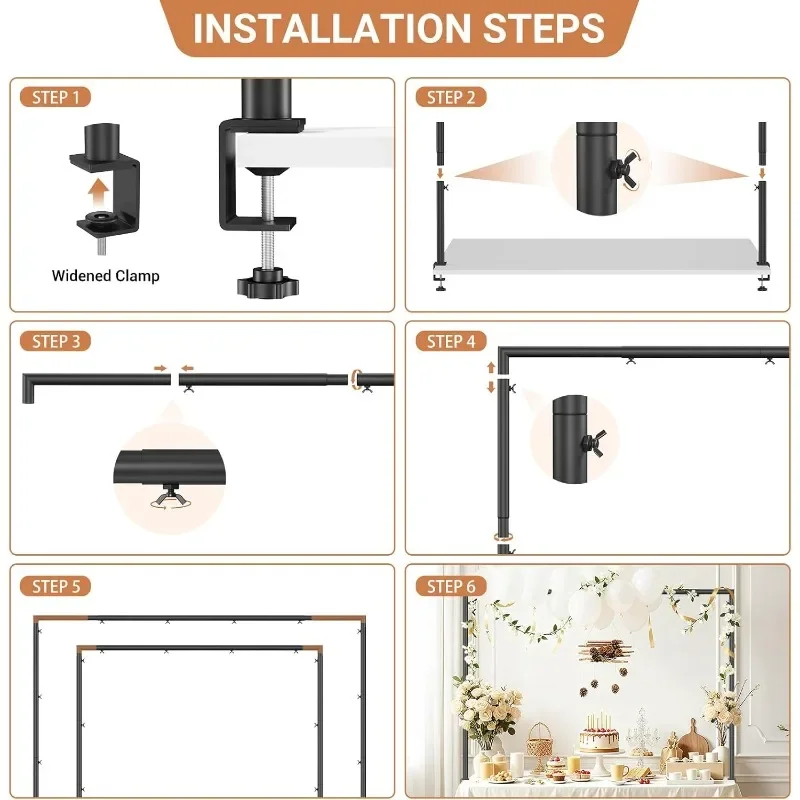 INSTALLATION STEPS

STEP 1

Widened Clamp

STEP 2

STEP 3

STEP 4

STEP 5

STEP 6