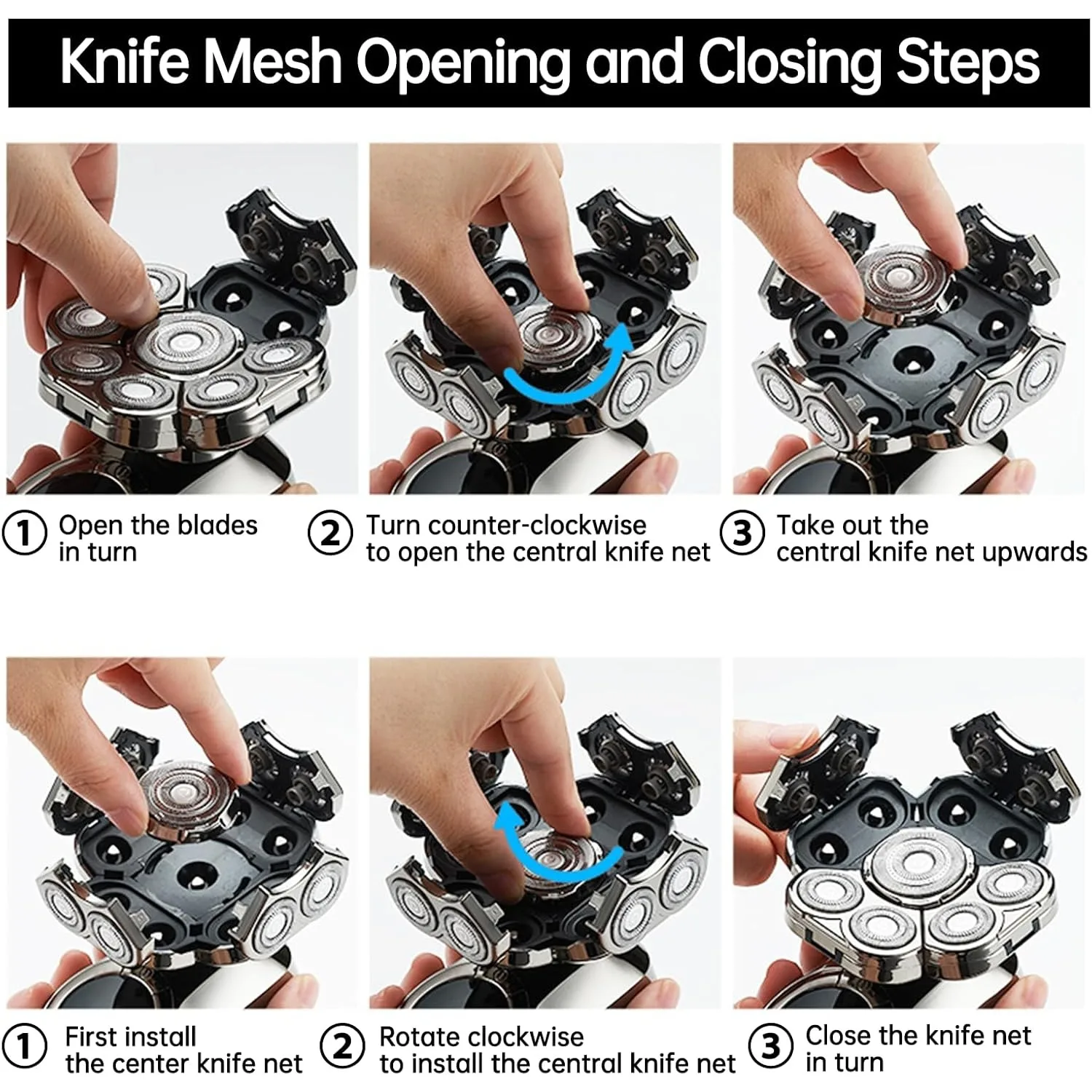 Knife Mesh Opening and Closing Steps

① Open the blades in turn

② Turn counter-clockwise to open the central knife net

③ Take out the central knife net upwards

① First install the center knife net

② Rotate clockwise to install the central knife net

③ Close the knife net in turn