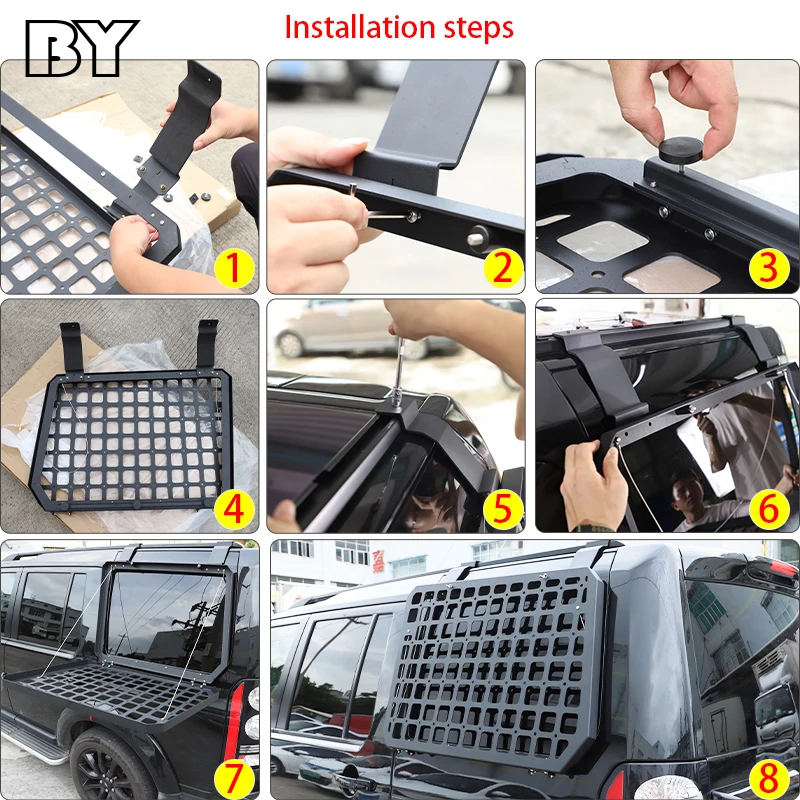 BY

Installation steps

1

2

3

4

5

6

7

8