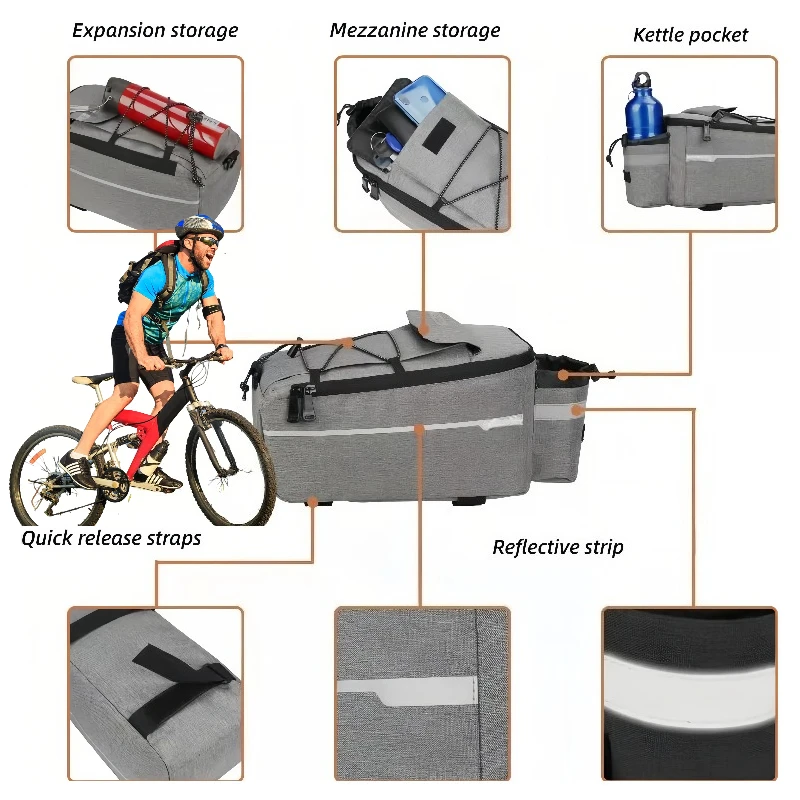 Expansion storage

Mezzanine storage

Kettle pocket

Quick release straps

Reflective strip