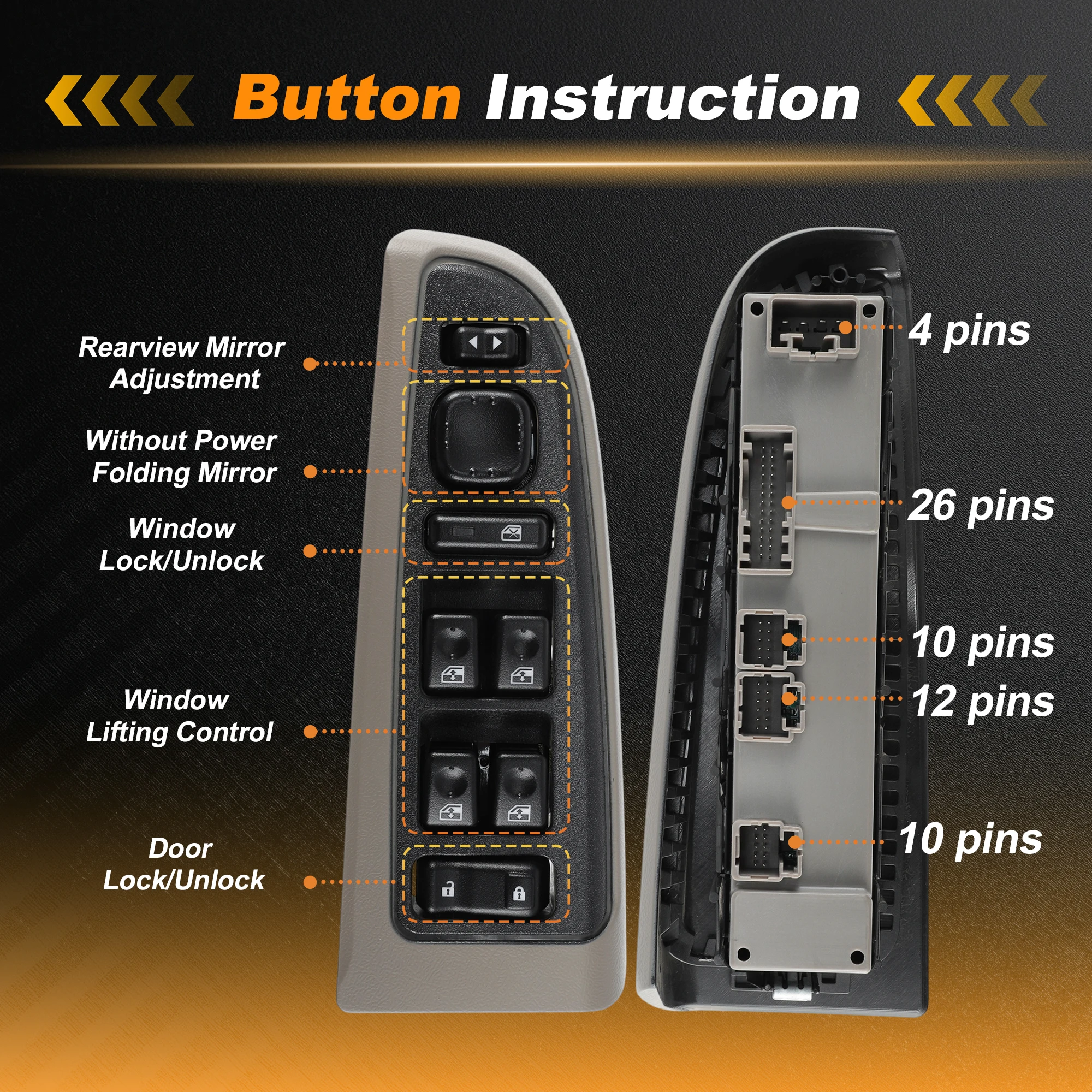 Button Instruction

Rearview Mirror Adjustment

Without Power Folding Mirror

Window Lock/Unlock

Window Lifting Control

Door Lock/Unlock

4 pins

26 pins

10 pins

12 pins

10 pins