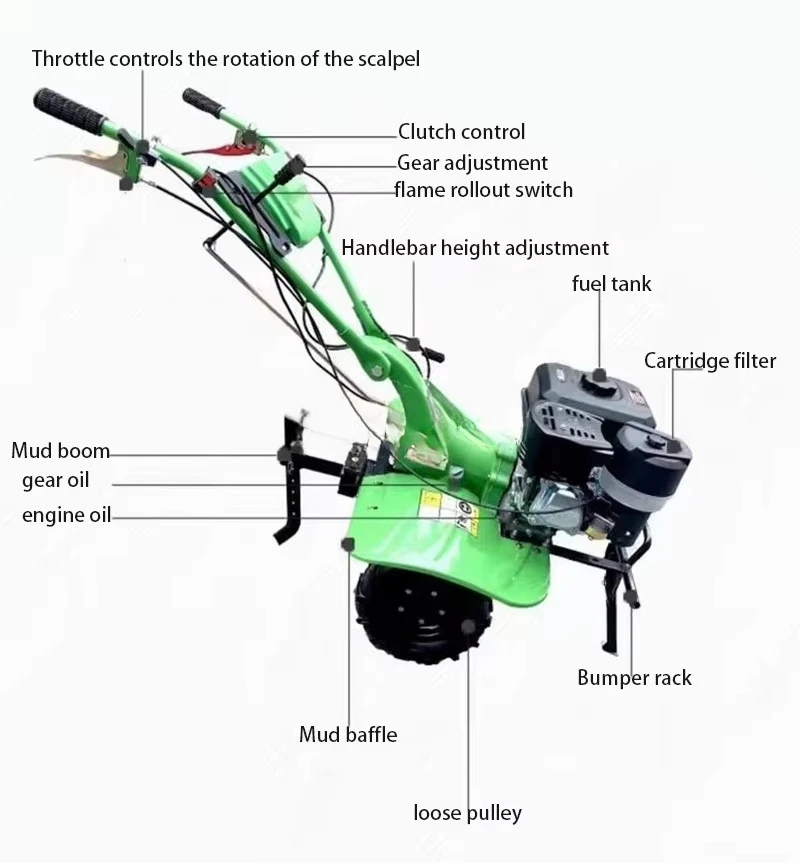 Throttle controls the rotation of the scalpel

Clutch control

Gear adjustment

flame rollout switch

Handlebar height adjustment

fuel tank

Cartridge filter

Mud boom

gear oil

engine oil

Bumper rack

Mud baffle

loose pulley